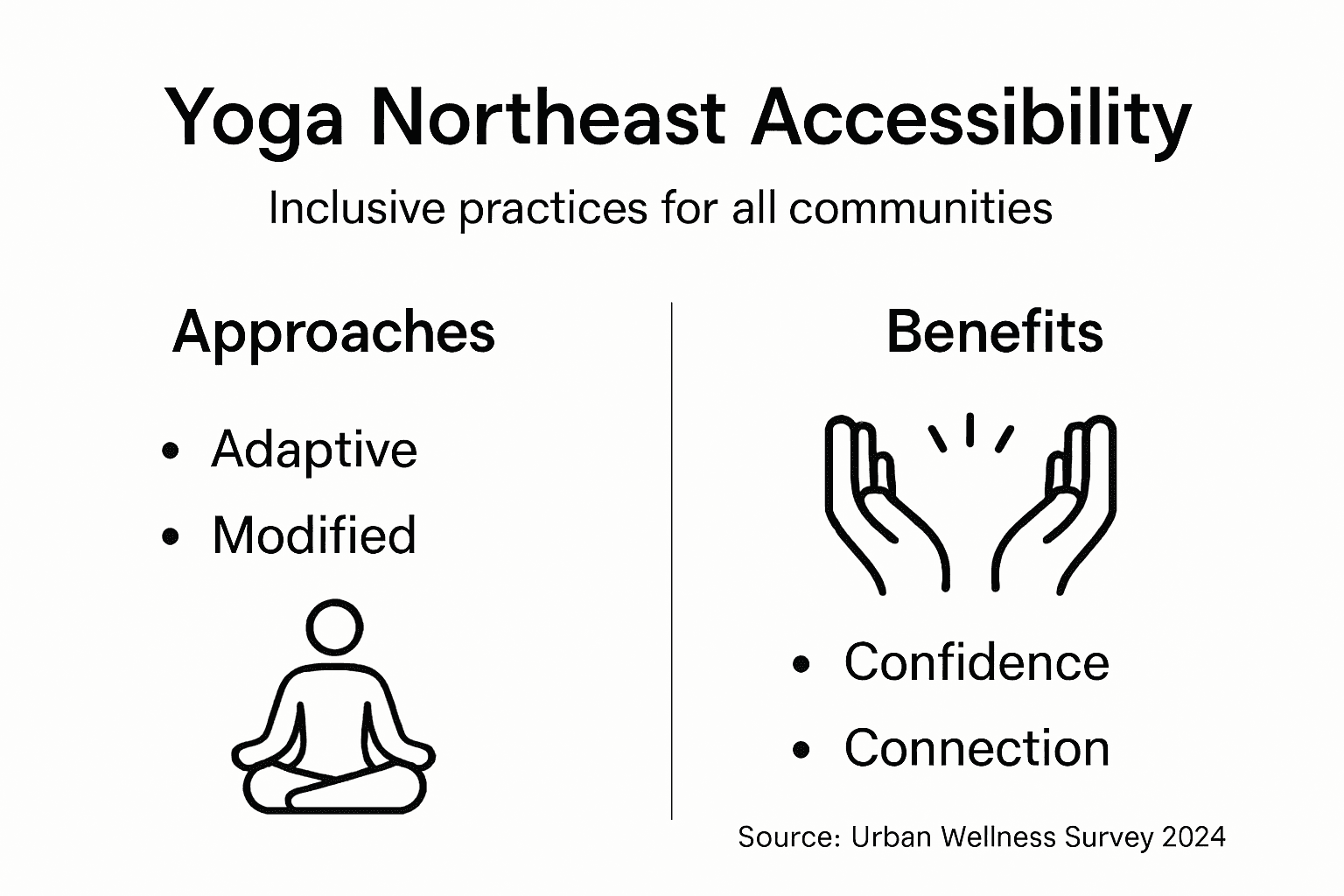 Yoga Northeast Accessibility

Inclusive practices for all communities

Approaches

• Adaptive
• Modified

Benefits

• Confidence
• Connection

Source: Urban Wellness Survey 2024