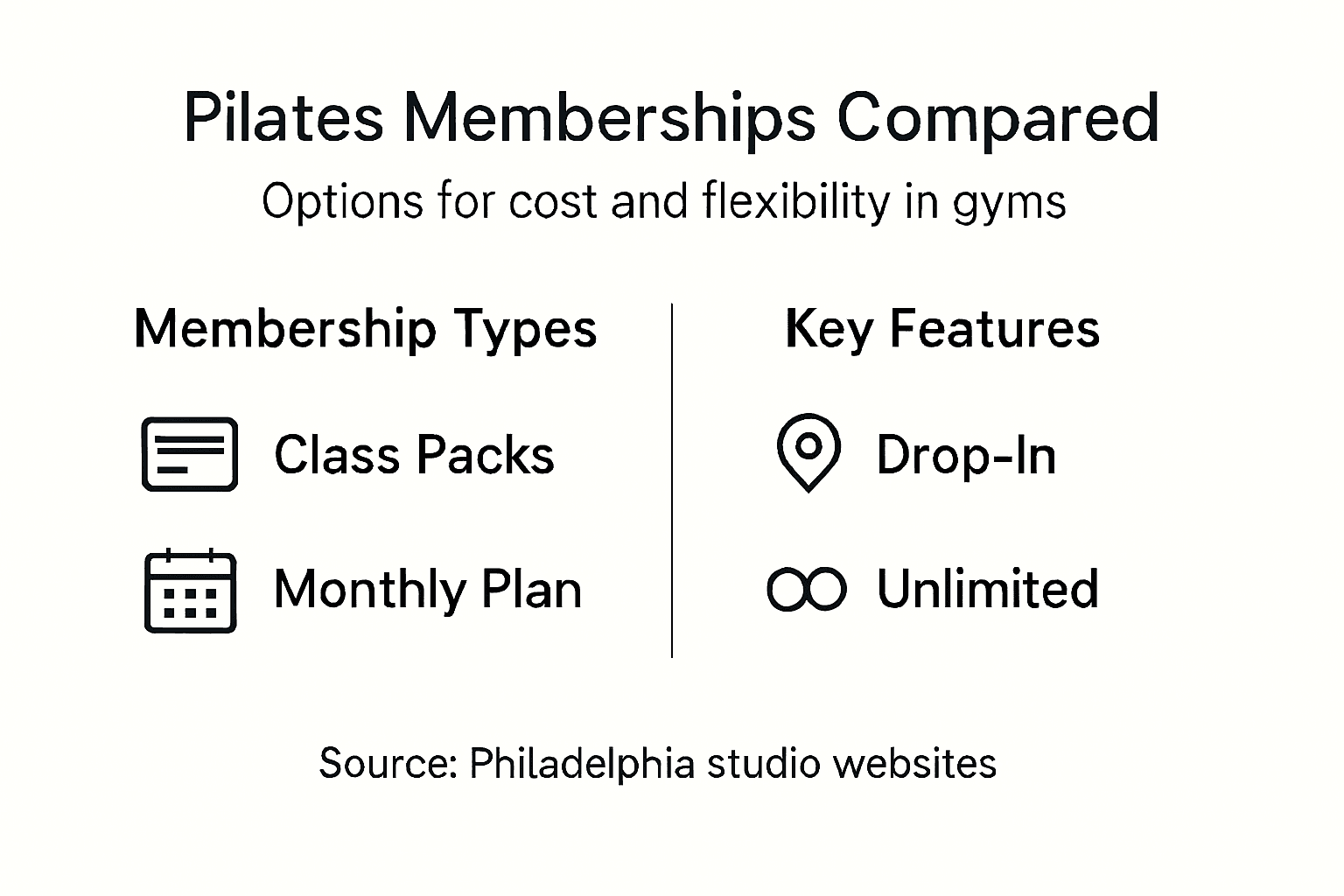 Pilates Memberships Compared

Options for cost and flexibility in gyms

Membership Types

Class Packs

Monthly Plan

Key Features

Drop-In

Unlimited

Source: Philadelphia studio websites