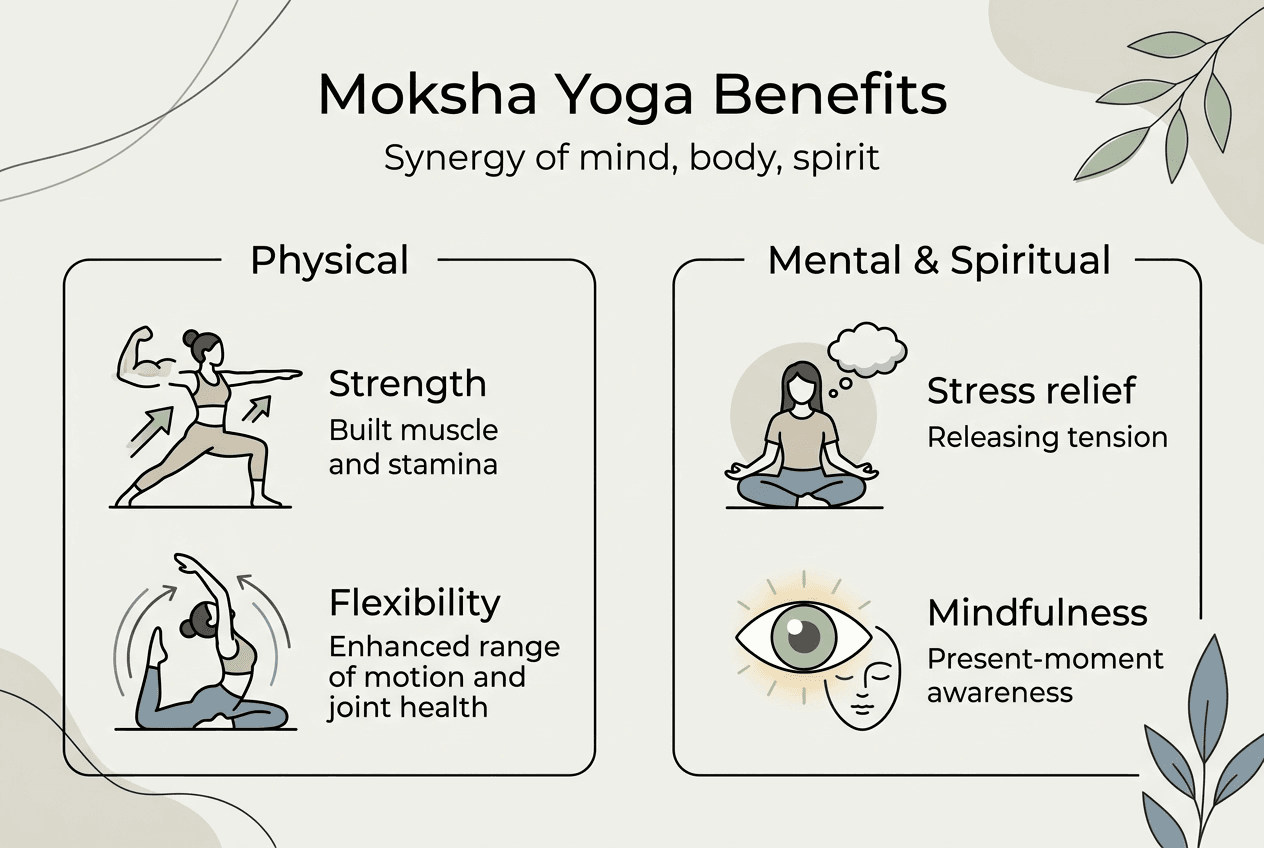 Moksha Yoga Benefits

Synergy of mind, body, spirit

Physical

Strength
Built muscle and stamina

Flexibility
Enhanced range of motion and joint health

Mental & Spiritual

Stress relief
Releasing tension

Mindfulness
Present-moment awareness