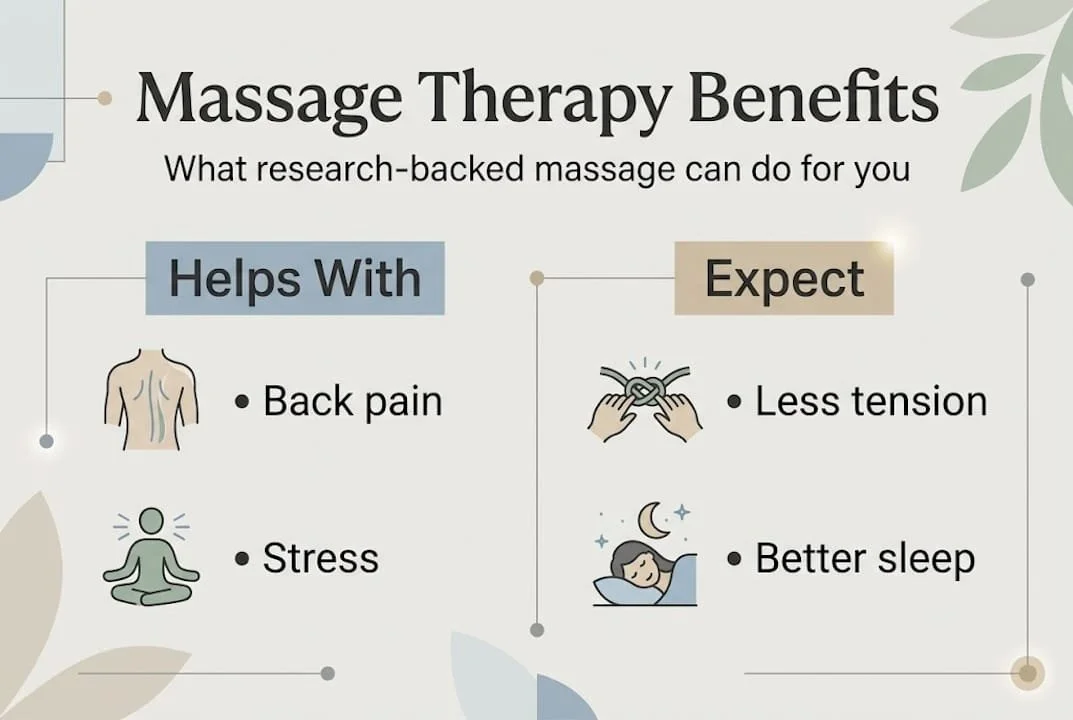 Massage Therapy Benefits

What research-backed massage can do for you

Helps With

• Back pain

• Stress

Expect

• Less tension

• Better sleep