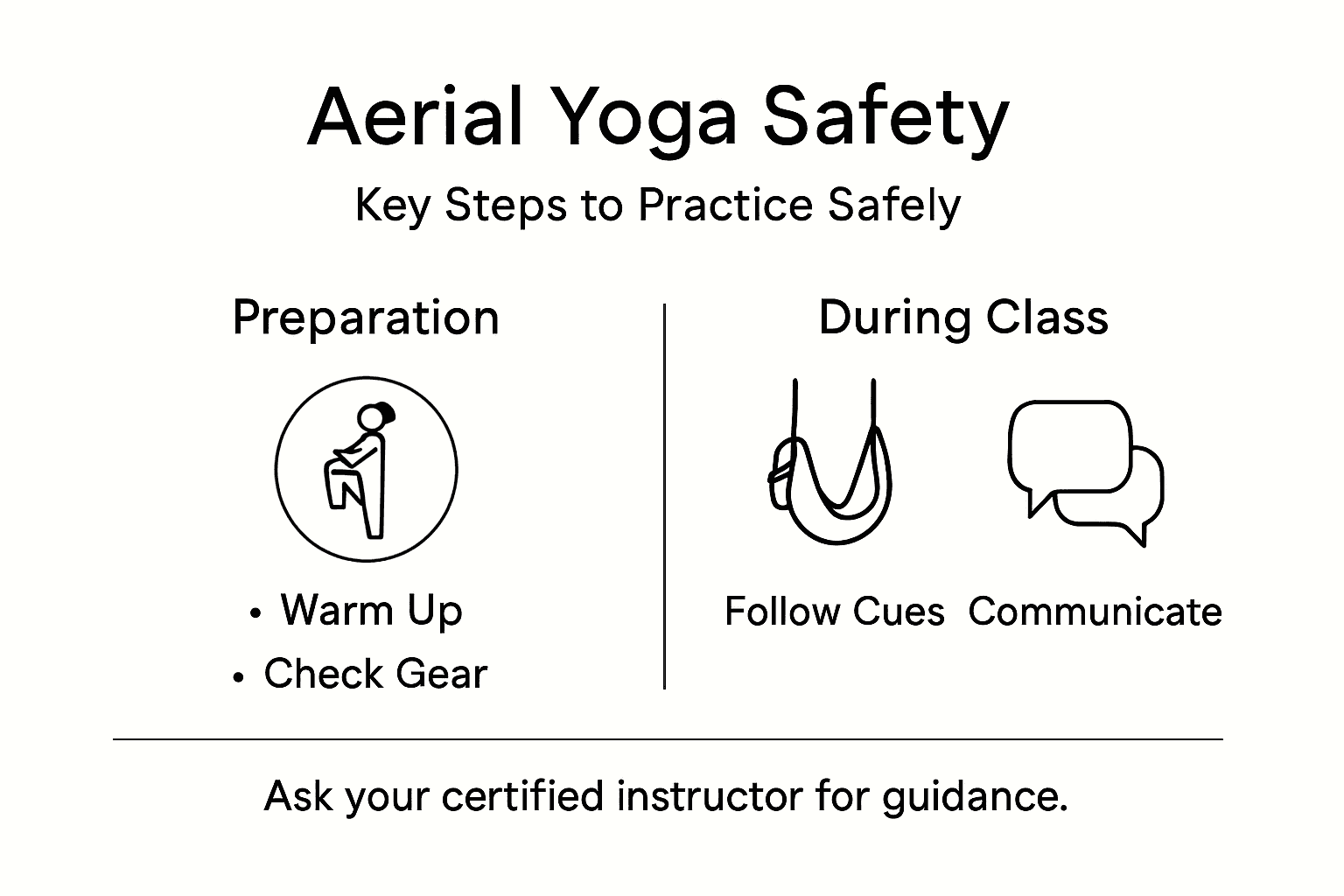 Aerial Yoga Safety

Key Steps to Practice Safely

Preparation

• Warm Up
• Check Gear

During Class

Follow Cues

Communicate

Ask your certified instructor for guidance.