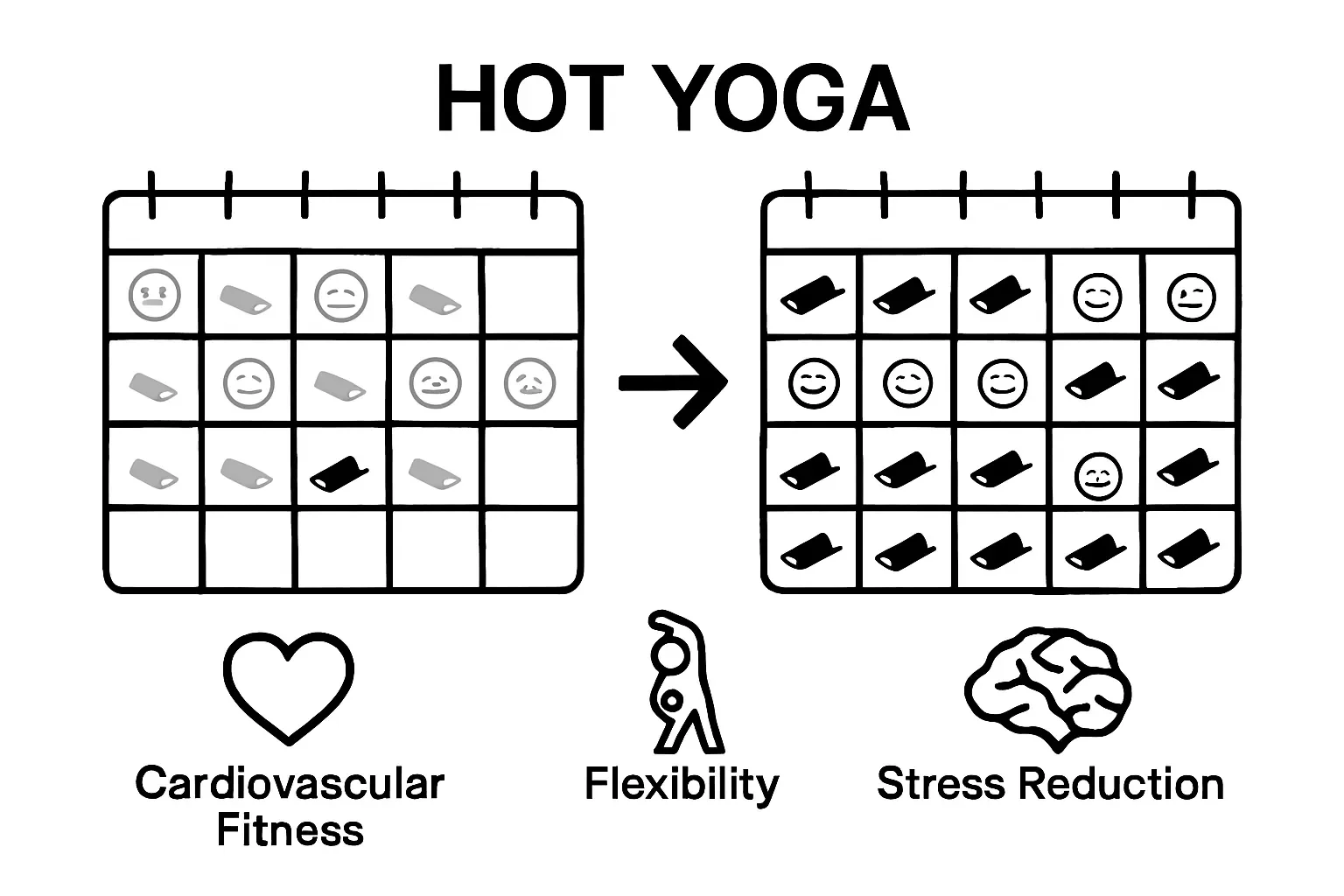 HOT YOGA

Cardiovascular Fitness

Flexibility

Stress Reduction