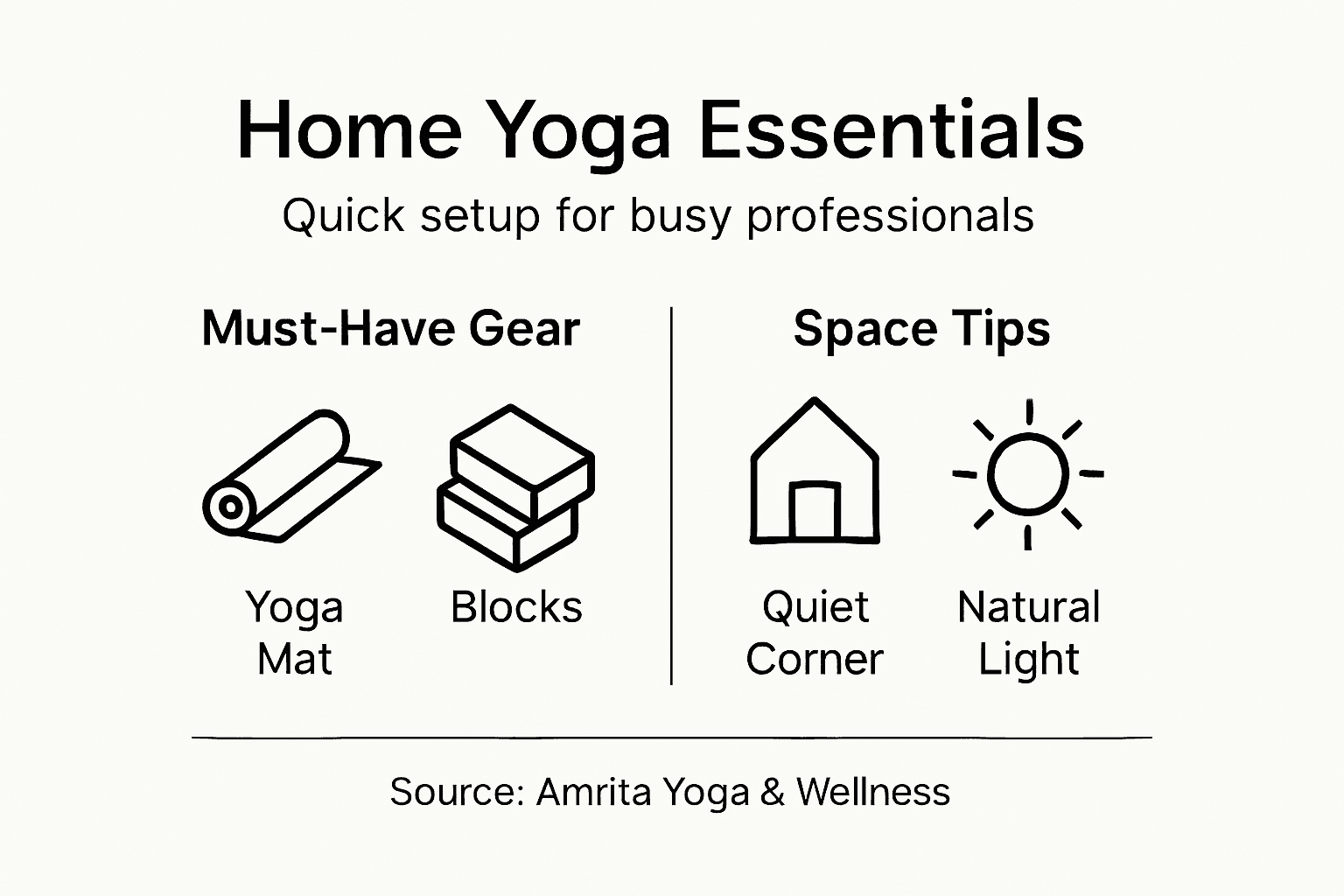 Home Yoga Essentials

Quick setup for busy professionals

Must-Have Gear

Yoga Mat

Blocks

Space Tips

Quiet Corner

Natural Light

Source: Amrita Yoga & Wellness