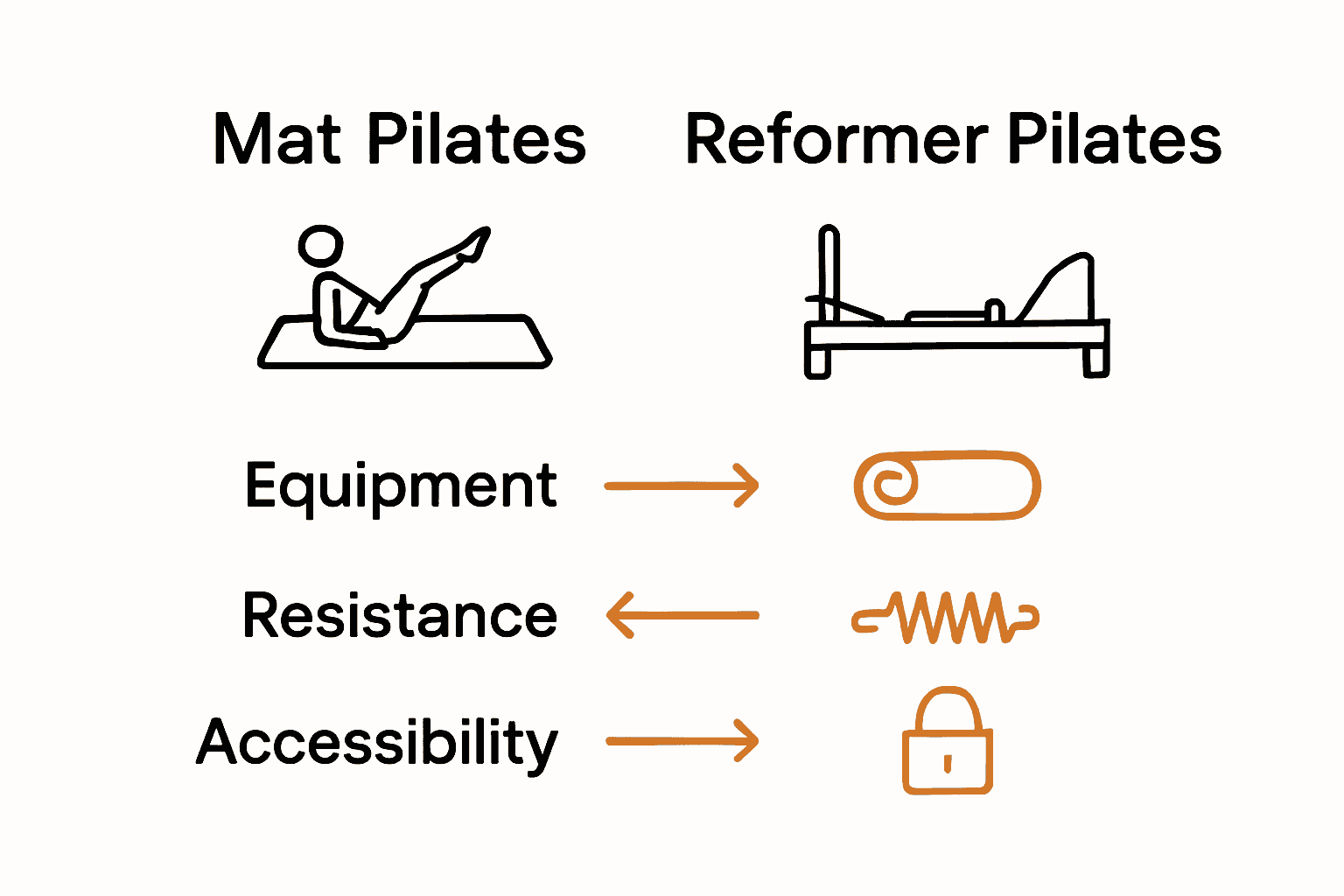 Mat Pilates

Reformer Pilates

Equipment

Resistance

Accessibility