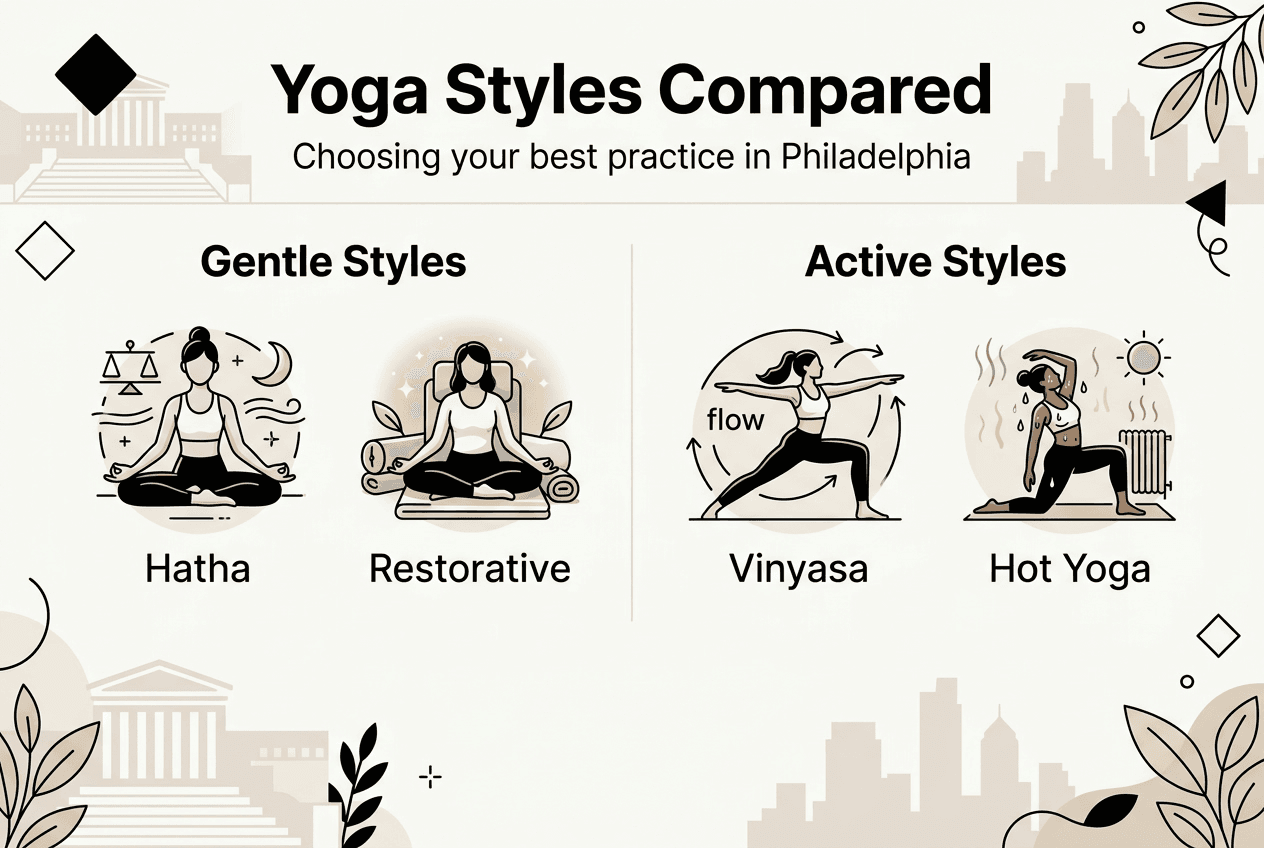 Yoga Styles Compared

Choosing your best practice in Philadelphia

Gentle Styles

Hatha

Restorative

Active Styles

flow

Vinyasa

Hot Yoga