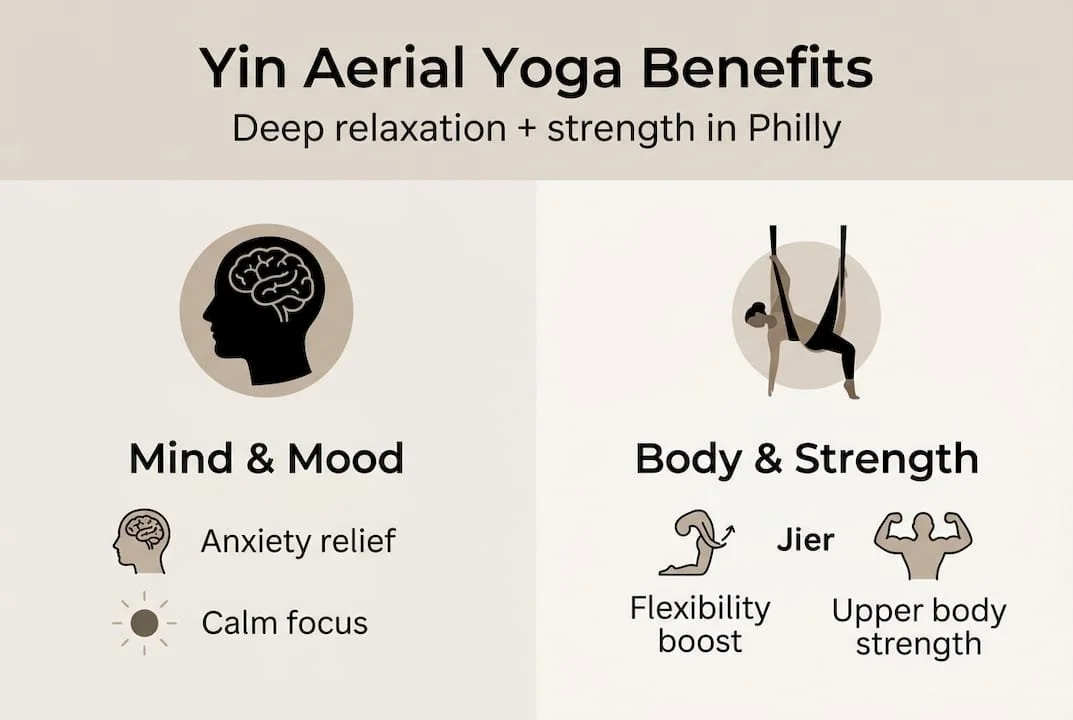 Yin Aerial Yoga Benefits
Deep relaxation + strength in Philly

Mind & Mood

Anxiety relief

Calm focus

Body & Strength

Jier

Flexibility boost

Upper body strength