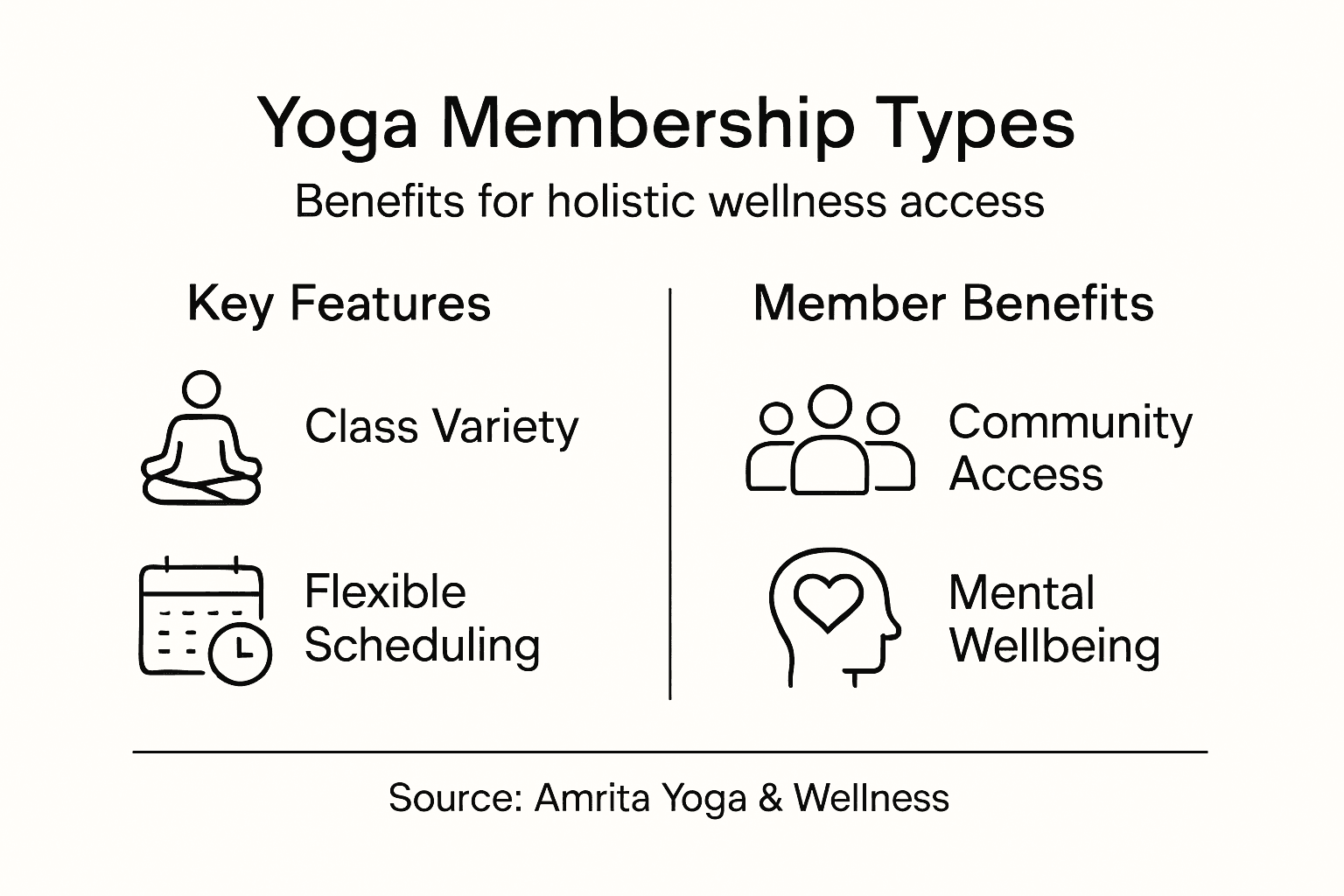 Yoga Membership Types

Benefits for holistic wellness access

Key Features

Class Variety

Flexible Scheduling

Member Benefits

Community Access

Mental Wellbeing

Source: Amrita Yoga & Wellness