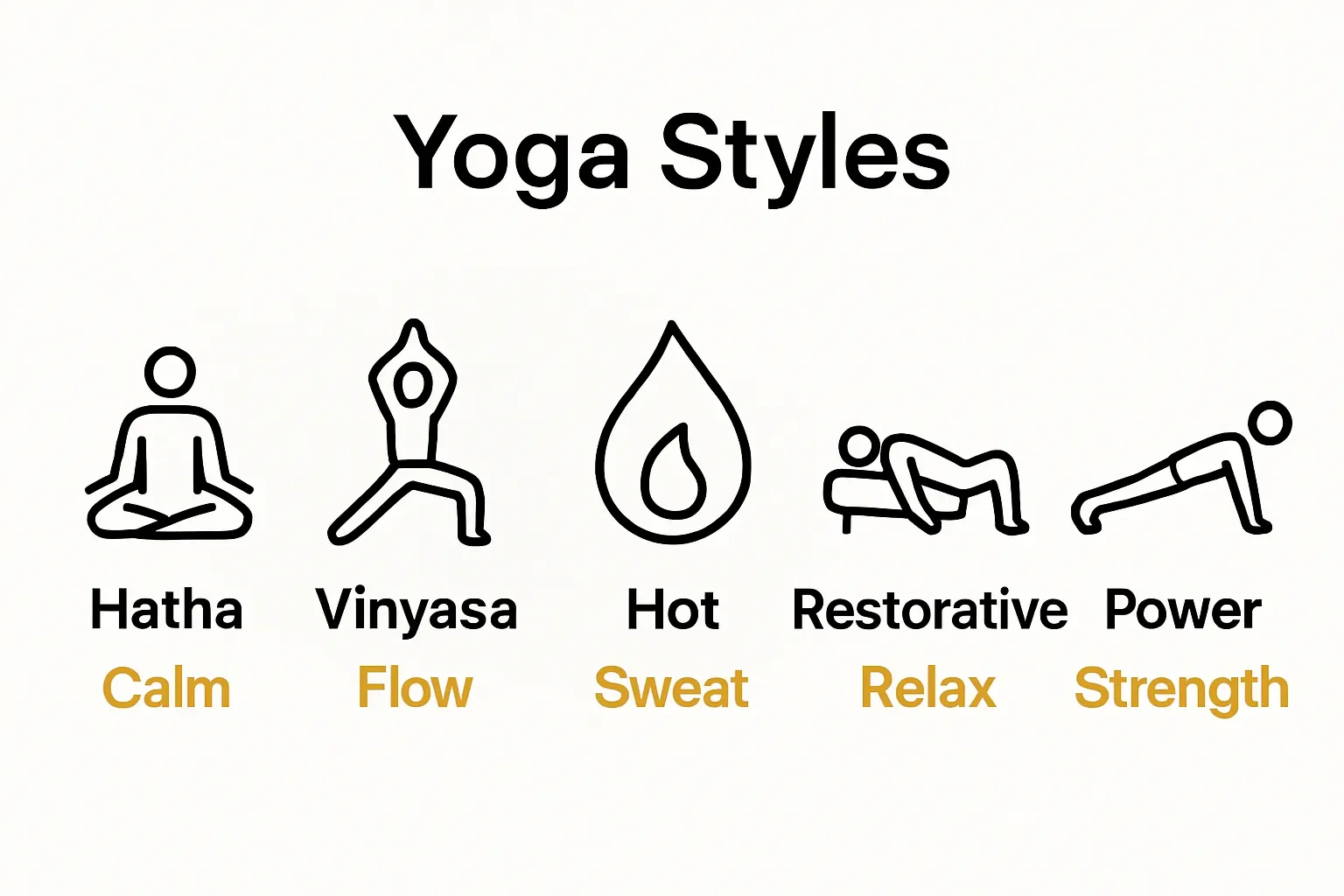 Yoga Styles

Hatha
Calm

Vinyasa
Flow

Hot
Sweat

Restorative
Relax

Power
Strength