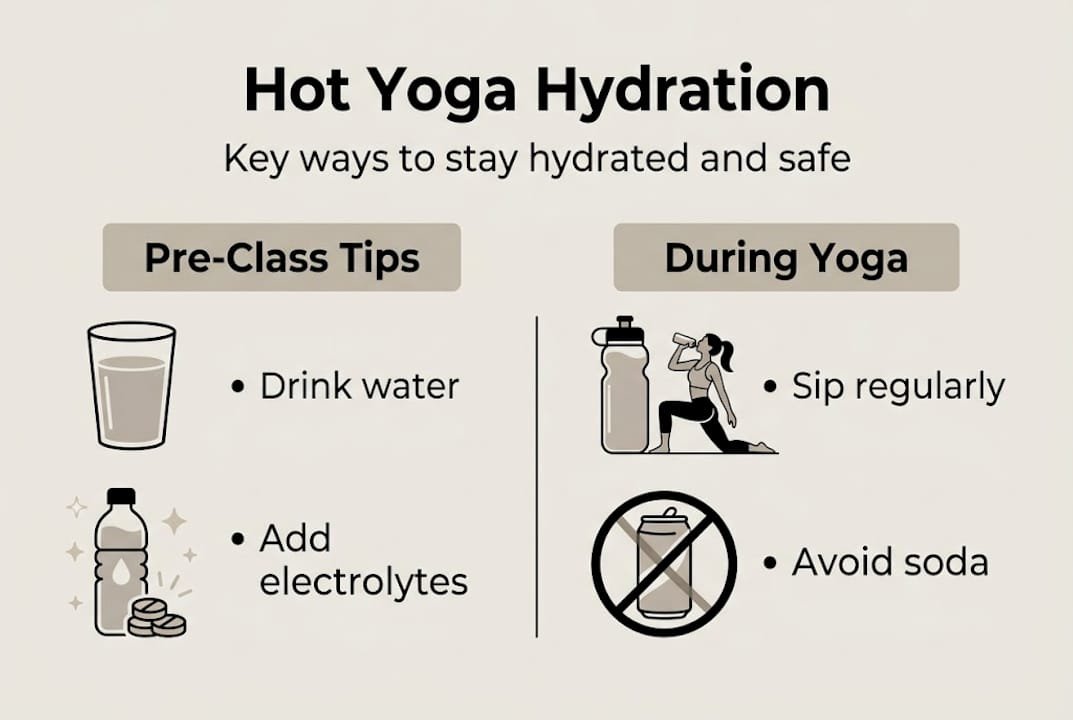 Hot Yoga Hydration

Key ways to stay hydrated and safe

Pre-Class Tips

• Drink water

• Add electrolytes

During Yoga

• Sip regularly

• Avoid soda