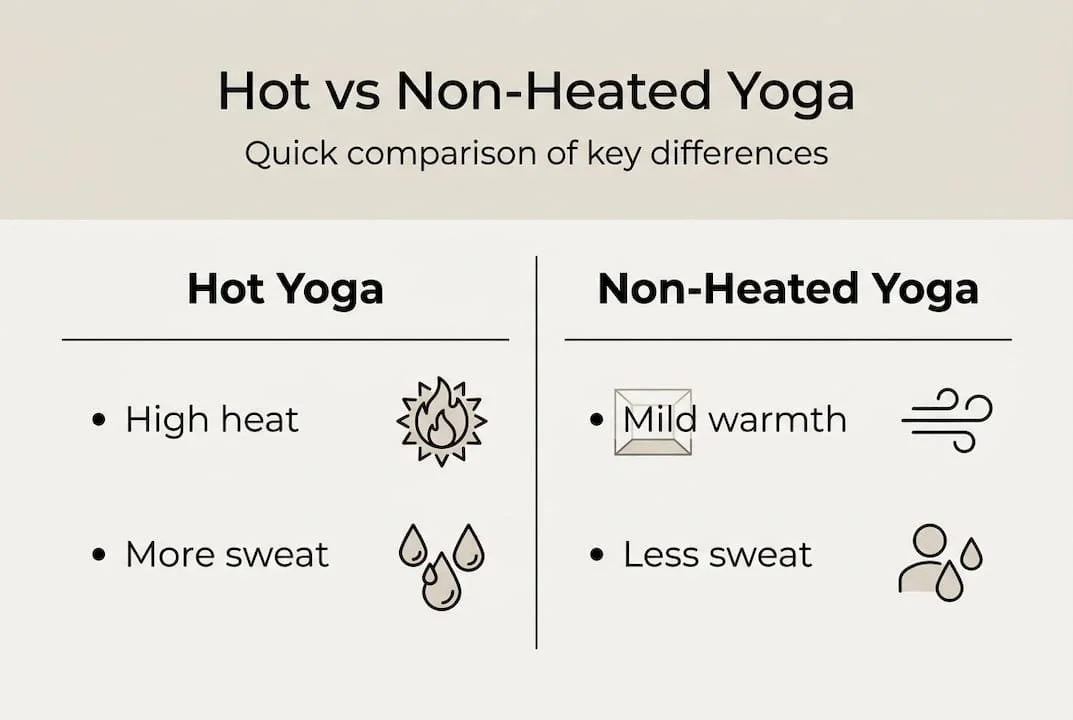 Hot vs Non-Heated Yoga

Quick comparison of key differences

Hot Yoga

• High heat

• More sweat

Non-Heated Yoga

• Mild warmth

• Less sweat