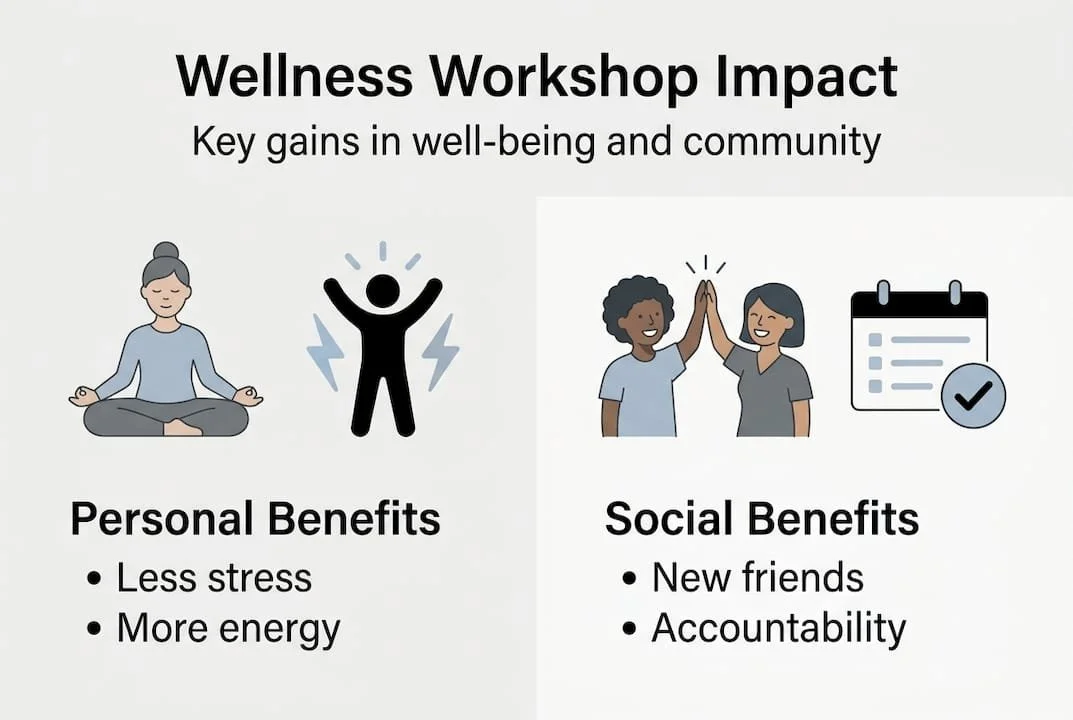 Wellness Workshop Impact
Key gains in well-being and community

Personal Benefits
• Less stress
• More energy

Social Benefits
• New friends
• Accountability