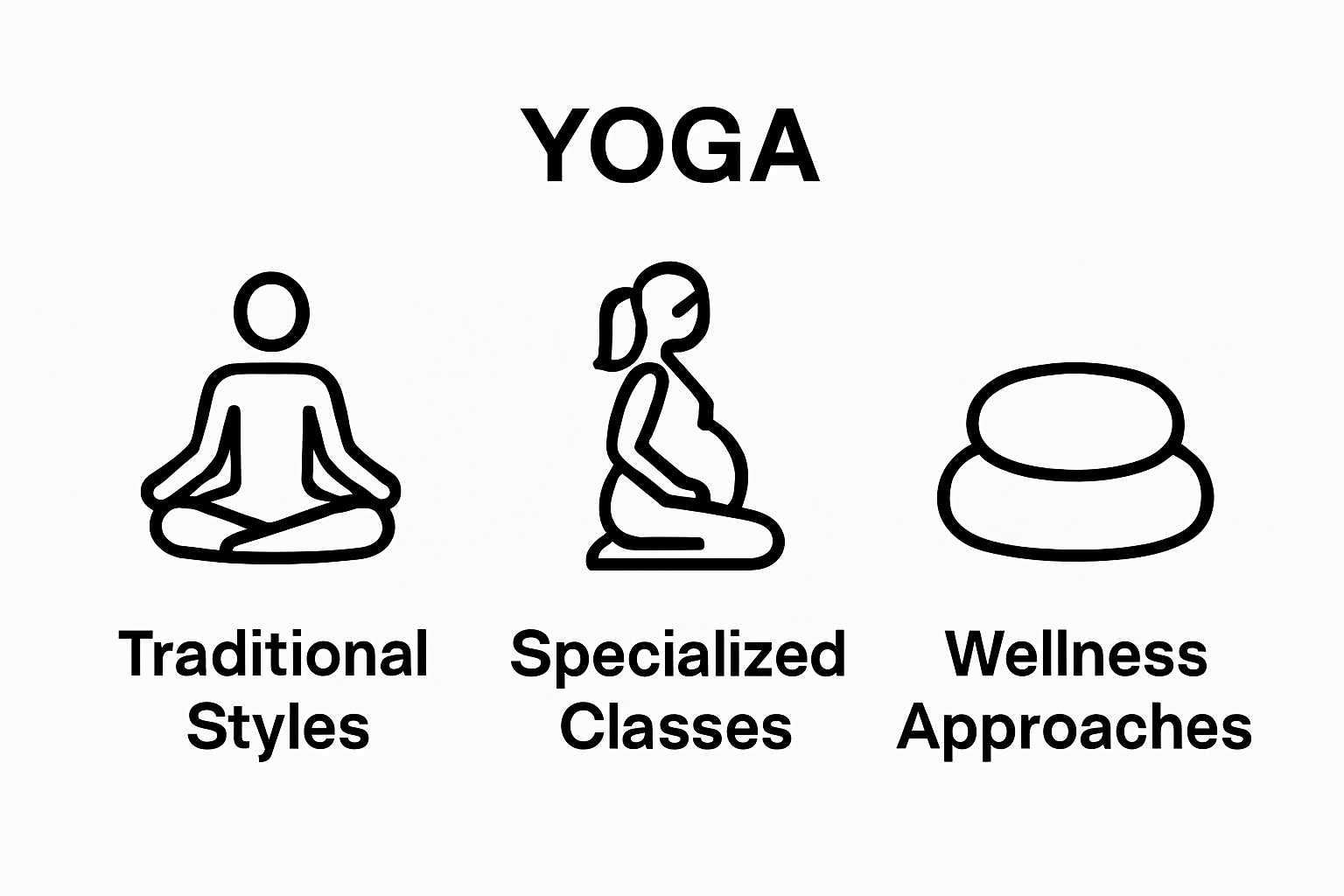 YOGA

Traditional Styles

Specialized Classes

Wellness Approaches