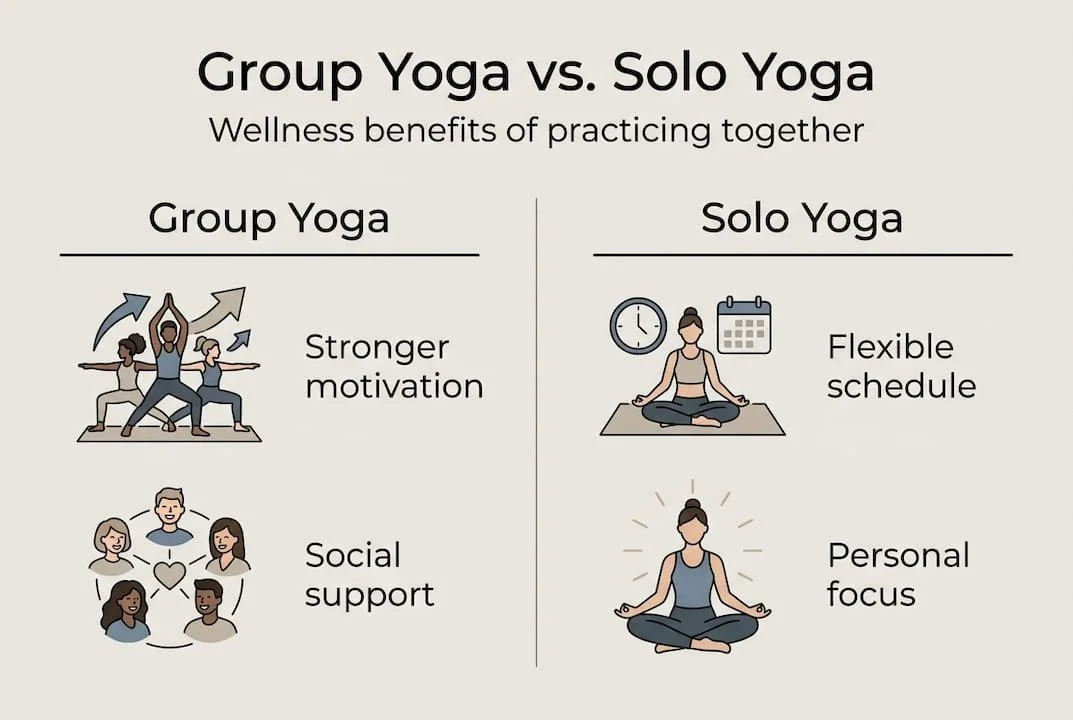 Group Yoga vs. Solo Yoga
Wellness benefits of practicing together

Group Yoga

Stronger motivation

Social support

Solo Yoga

Flexible schedule

Personal focus