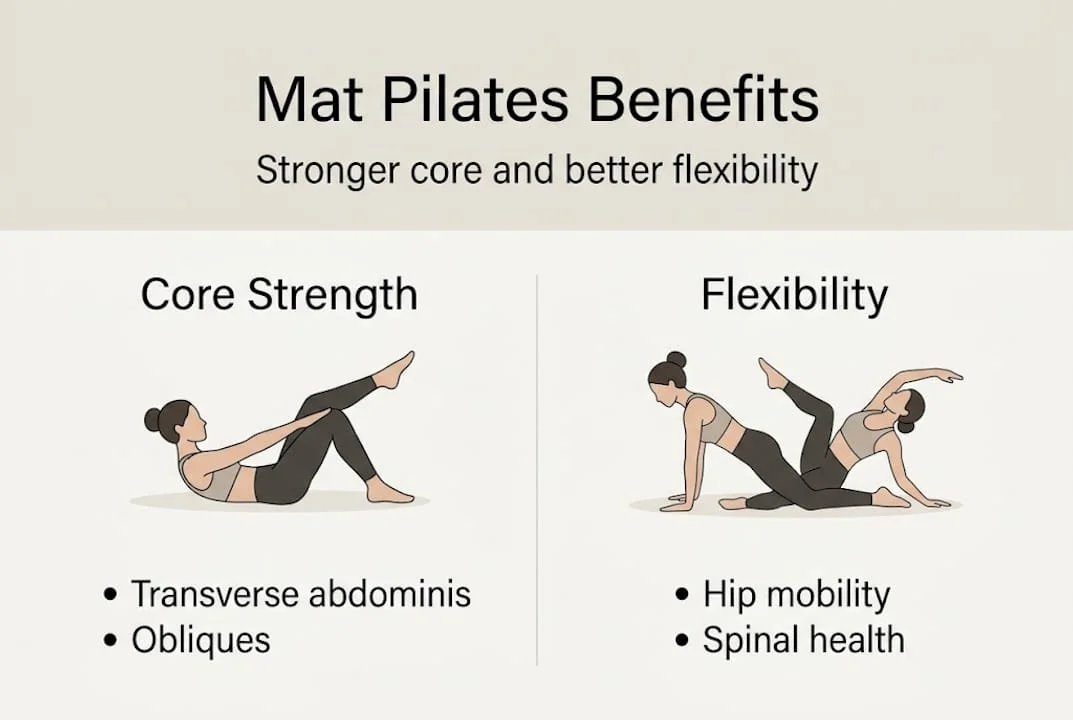 Mat Pilates Benefits

Stronger core and better flexibility

Core Strength

• Transverse abdominis
• Obliques

Flexibility

• Hip mobility
• Spinal health