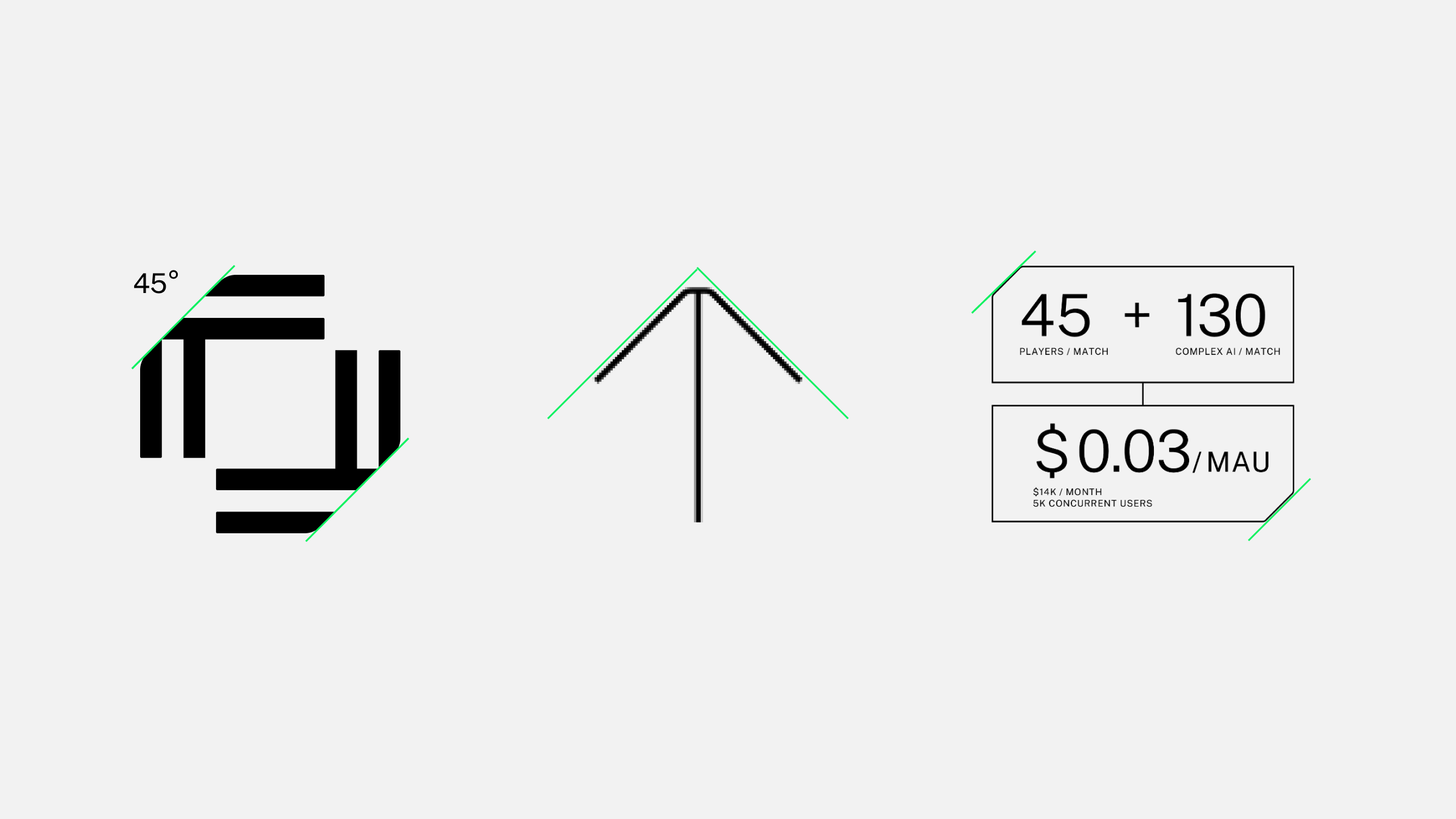 45°

45 + 130
PLAYERS / MATCH
COMPLEX AI / MATCH

$0.03/MAU
$14K / MONTH
5K CONCURRENT USERS