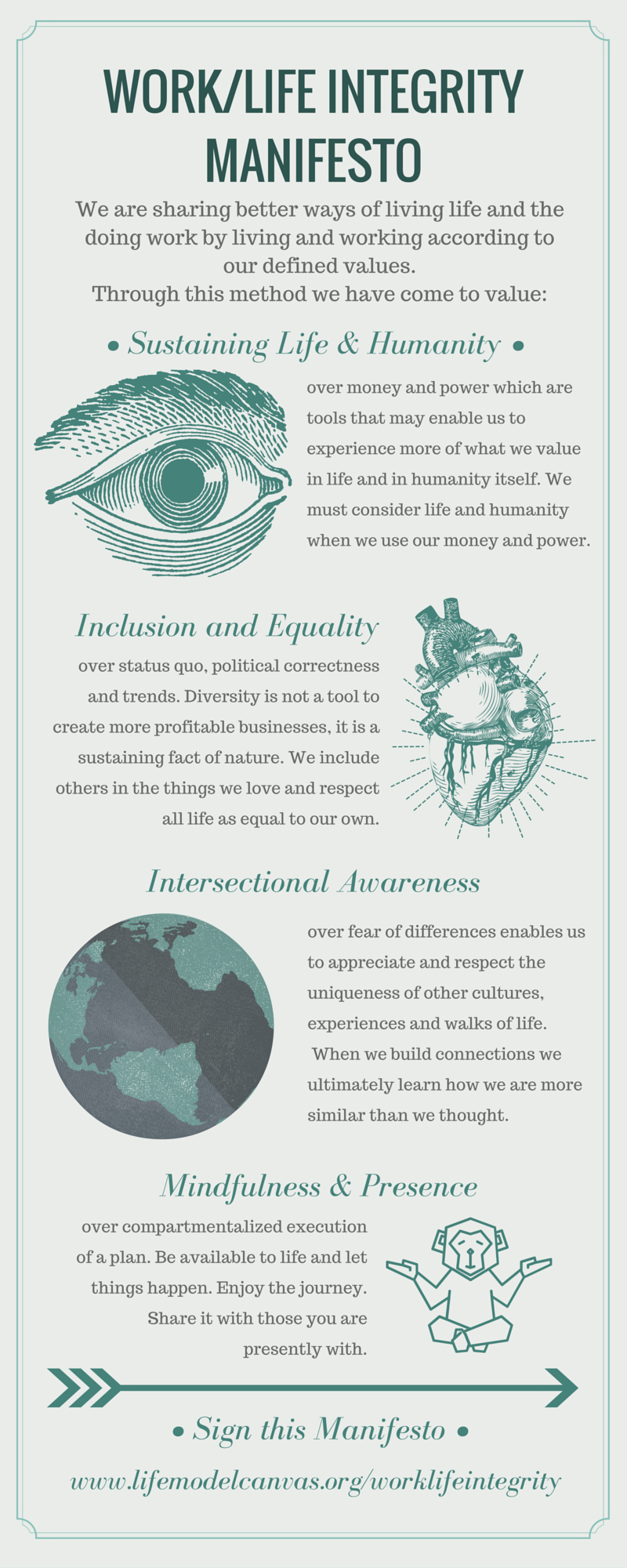 WORK/LIFE INTEGRITY MANIFESTO

We are sharing better ways of living life and the doing work by living and working according to our defined values.
Through this method we have come to value:

• Sustaining Life & Humanity •

over money and power which are tools that may enable us to experience more of what we value in life and in humanity itself. We must consider life and humanity when we use our money and power.

Inclusion and Equality

over status quo, political correctness and trends. Diversity is not a tool to create more profitable businesses, it is a sustaining fact of nature. We include others in the things we love and respect all life as equal to our own.

Intersectional Awareness

over fear of differences enables us to appreciate and respect the uniqueness of other cultures, experiences and walks of life. When we build connections we ultimately learn how we are more similar than we thought.

Mindfulness & Presence

over compartmentalized execution of a plan. Be available to life and let things happen. Enjoy the journey. Share it with those you are presently with.

• Sign this Manifesto •

www.lifemodelcanvas.org/worklifeintegrity