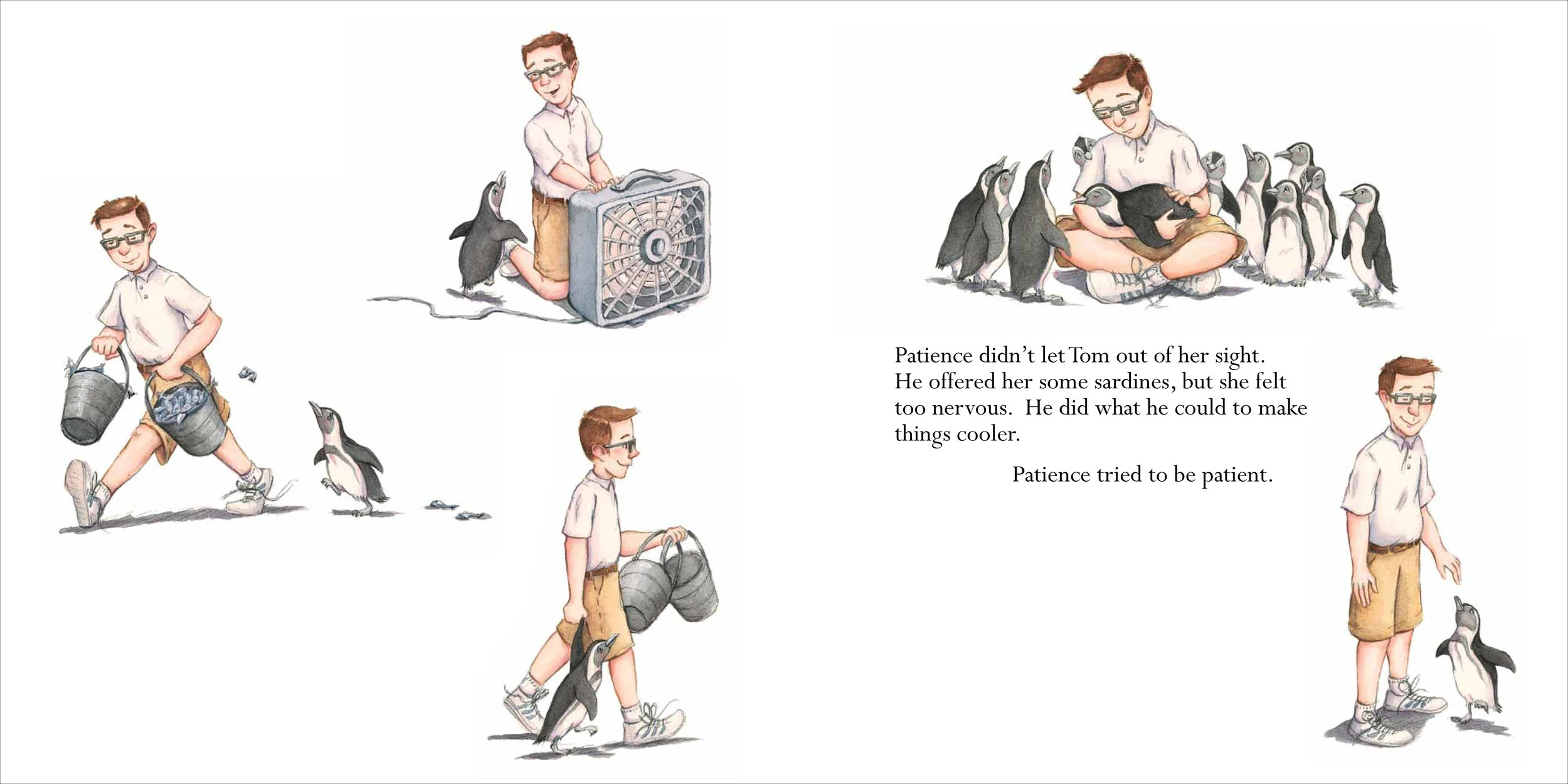 Patience didn't let Tom out of her sight. He offered her some sardines, but she felt too nervous. He did what he could to make things cooler.

Patience tried to be patient.