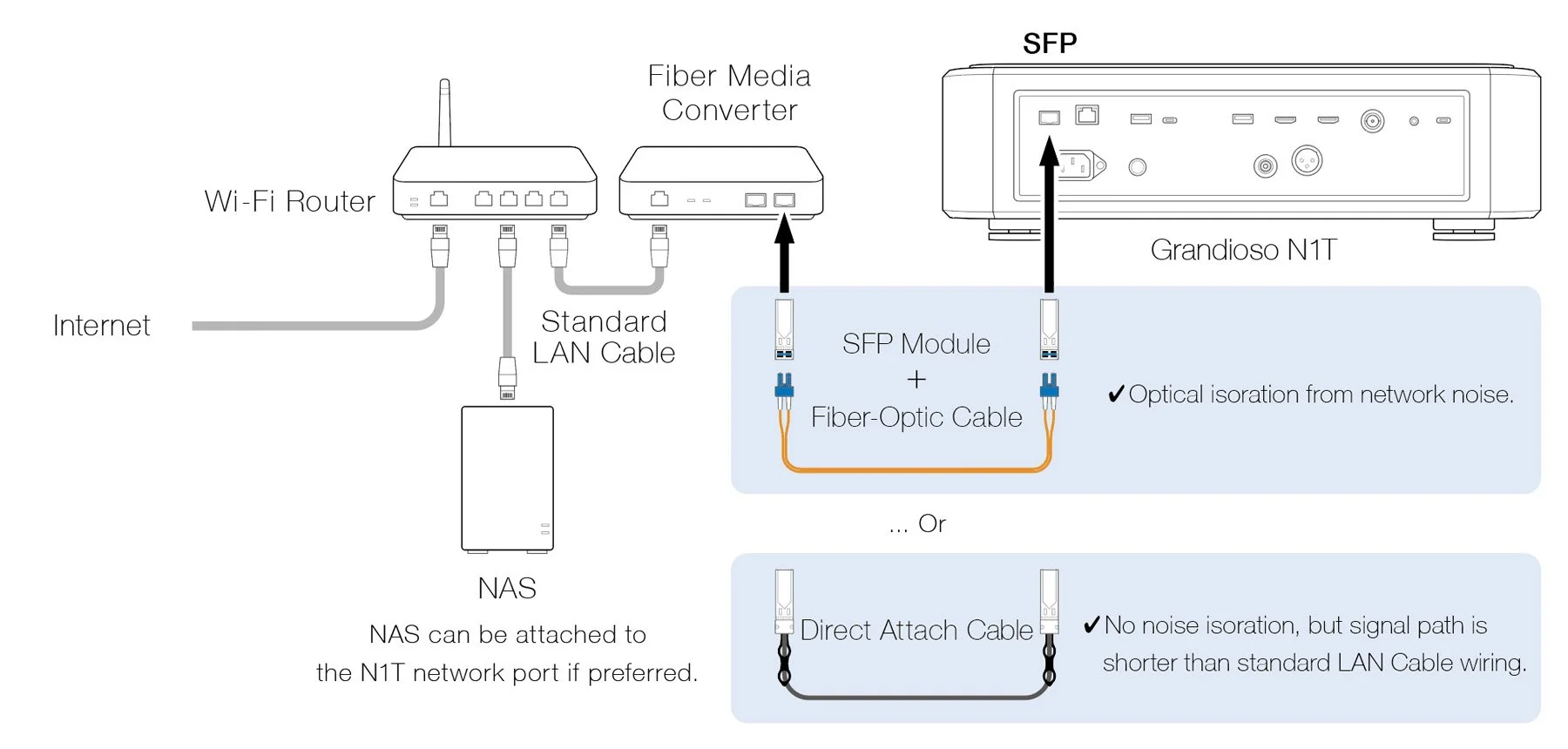 SFP

Fiber Media Converter

Wi-Fi Router

Grandioso N1T

Internet

Standard LAN Cable

SFP Module + Fiber-Optic Cable

✔Optical isoration from network noise.

... Or

NAS

NAS can be attached to the N1T network port if preferred.

Direct Attach Cable

✔No noise isoration, but signal path is shorter than standard LAN Cable wiring.