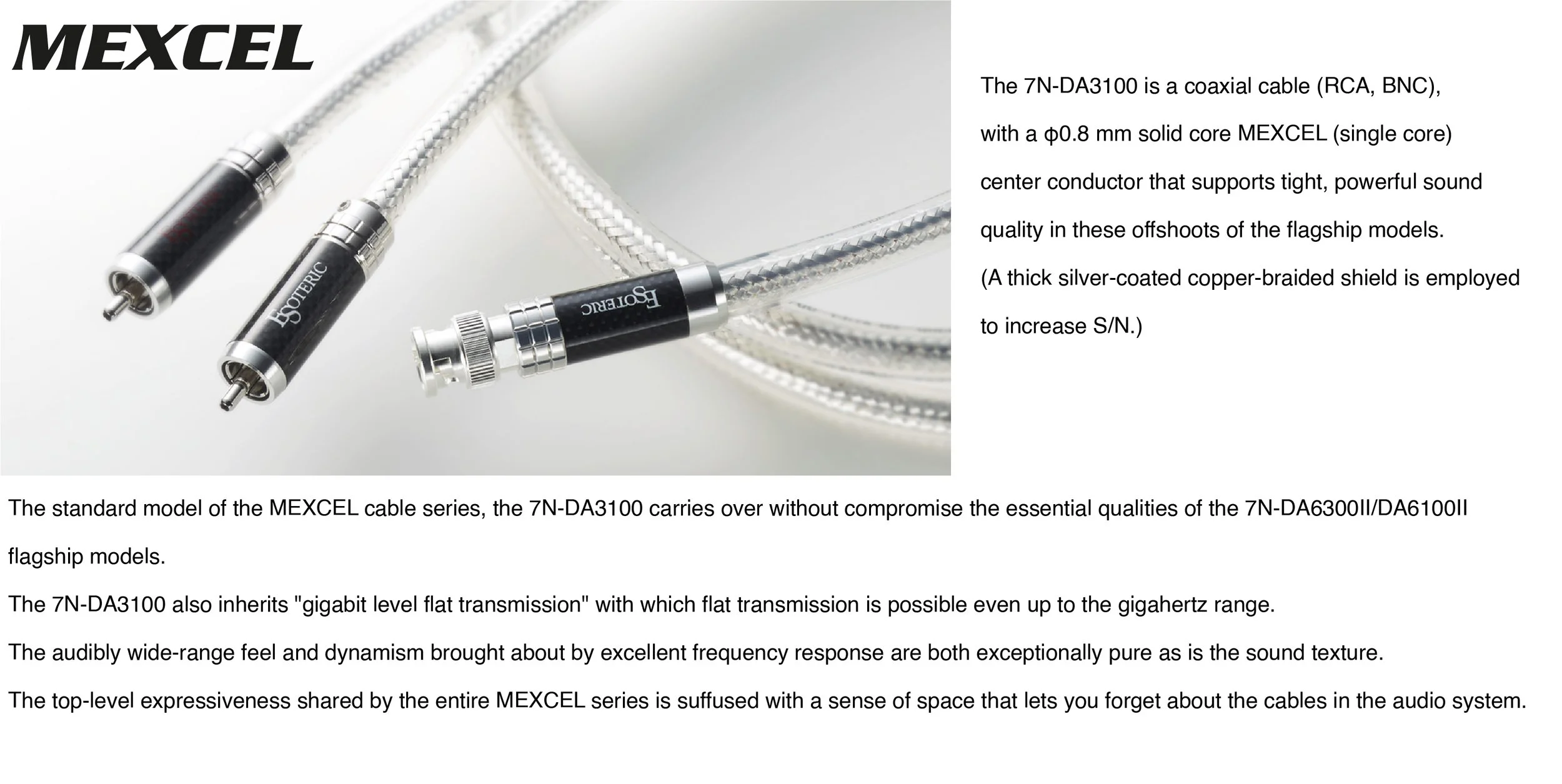 MEXCEL

ESOTERIC

ESOTERIC

The 7N-DA3100 is a coaxial cable (RCA, BNC), with a ϕ0.8 mm solid core MEXCEL (single core) center conductor that supports tight, powerful sound quality in these offshoots of the flagship models. (A thick silver-coated copper-braided shield is employed to increase S/N.)

The standard model of the MEXCEL cable series, the 7N-DA3100 carries over without compromise the essential qualities of the 7N-DA6300II/DA6100II flagship models.

The 7N-DA3100 also inherits "gigabit level flat transmission" with which flat transmission is possible even up to the gigahertz range.

The audibly wide-range feel and dynamism brought about by excellent frequency response are both exceptionally pure as is the sound texture.

The top-level expressiveness shared by the entire MEXCEL series is suffused with a sense of space that lets you forget about the cables in the audio system.