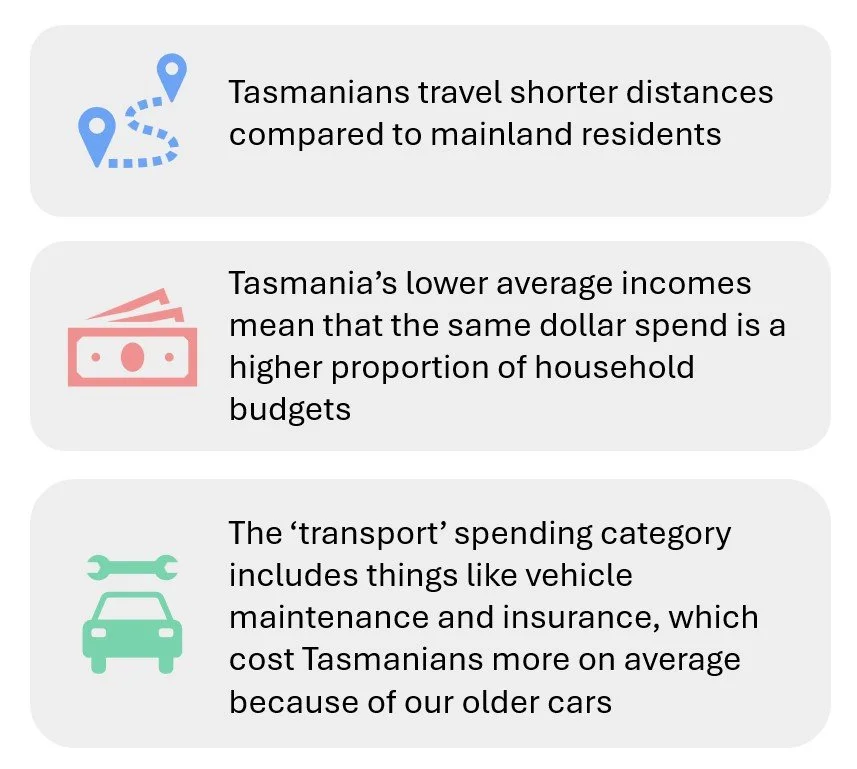 Tasmanians travel shorter distances compared to mainland residents

Tasmania's lower average incomes mean that the same dollar spend is a higher proportion of household budgets

The 'transport' spending category includes things like vehicle maintenance and insurance, which cost Tasmanians more on average because of our older cars