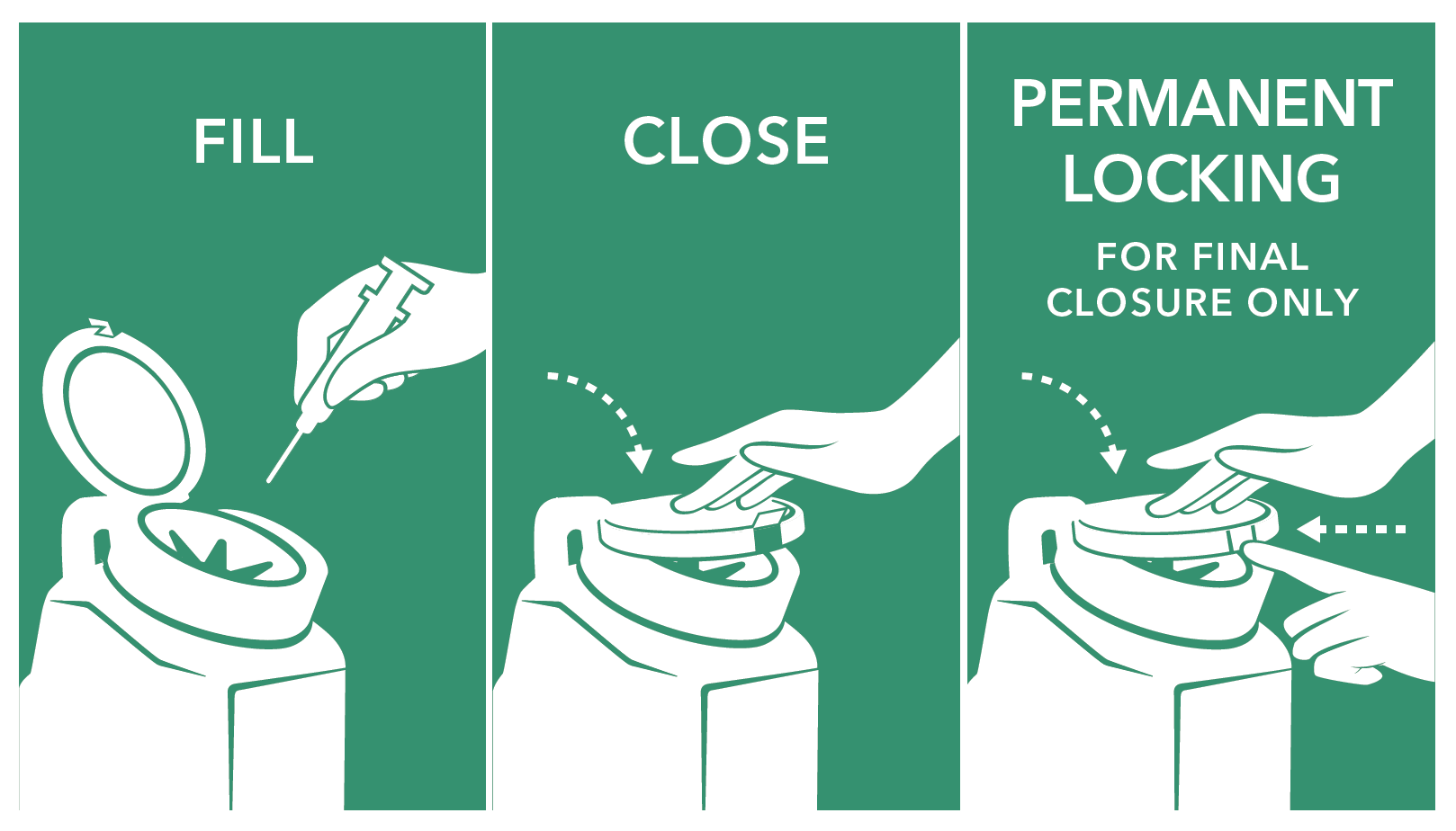 FILL

CLOSE

PERMANENT LOCKING

FOR FINAL CLOSURE ONLY