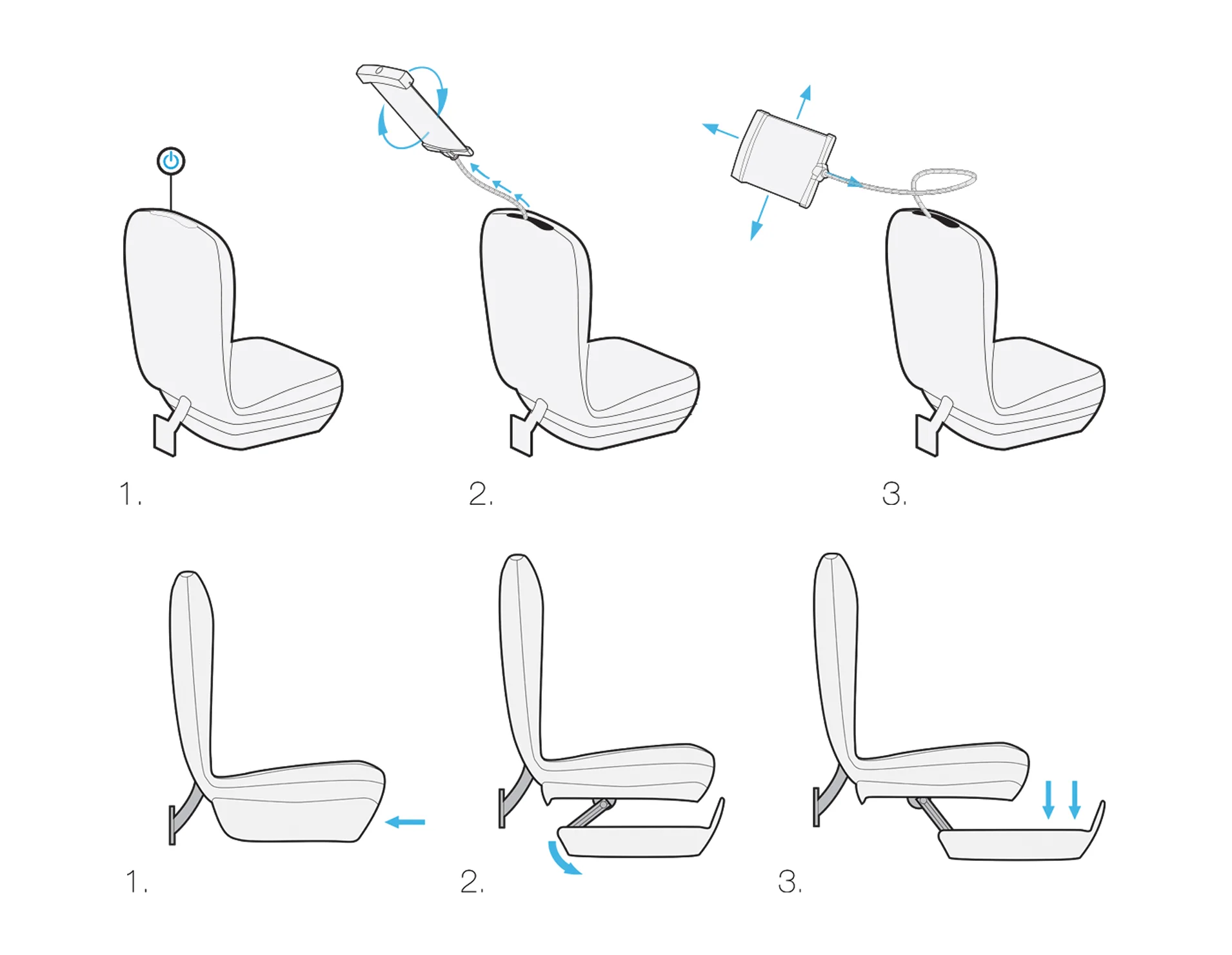 1.

2.

3.

1.

2.

3.