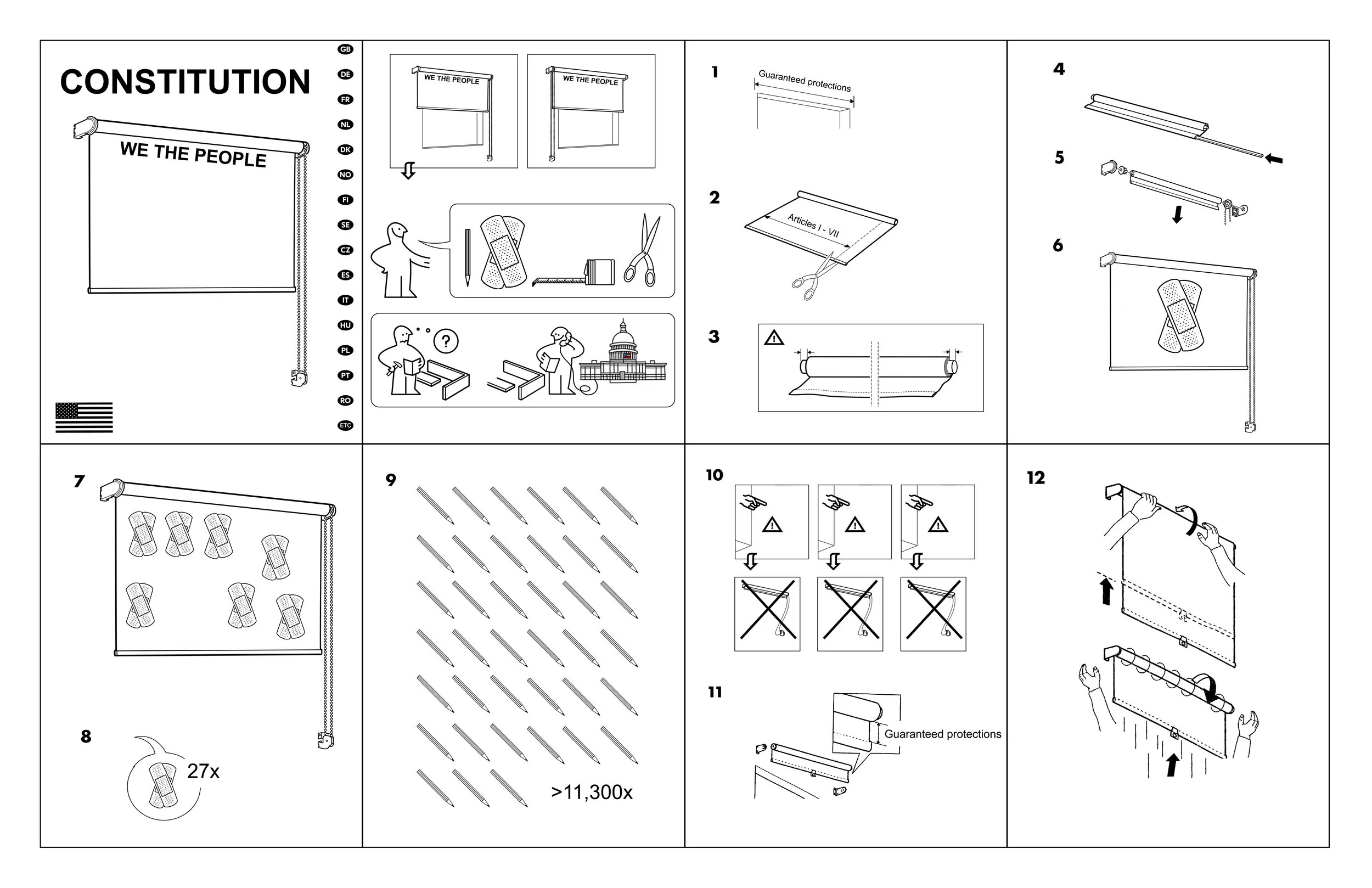 CONSTITUTION

WE THE PEOPLE

GB
DE
FR
NL
DK
NO
FI
SE
CZ
ES
IT
HU
PL
PT
RO
ETC

WE THE PEOPLE

WE THE PEOPLE

?

1
Guaranteed protections

2
Articles I - VII

3

4

5

6

7

8
27x

9
>11,300x

10

11
Guaranteed protections

12