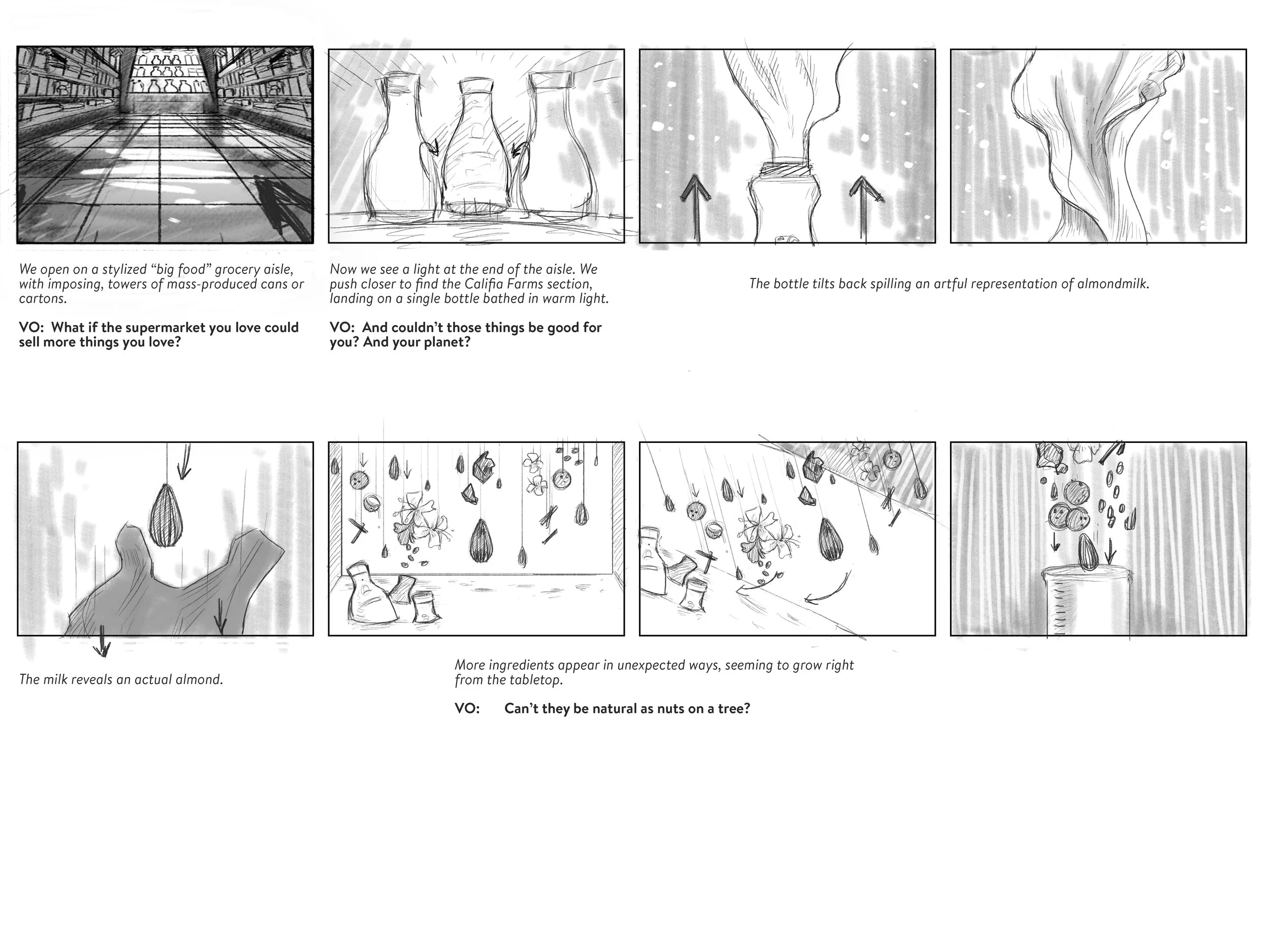 We open on a stylized “big food” grocery aisle, with imposing, towers of mass-produced cans or cartons.

VO: What if the supermarket you love could sell more things you love?

Now we see a light at the end of the aisle. We push closer to find the Califia Farms section, landing on a single bottle bathed in warm light.

VO: And couldn’t those things be good for you? And your planet?

The bottle tilts back spilling an artful representation of almondmilk.

The milk reveals an actual almond.

More ingredients appear in unexpected ways, seeming to grow right from the tabletop.

VO: Can’t they be natural as nuts on a tree?