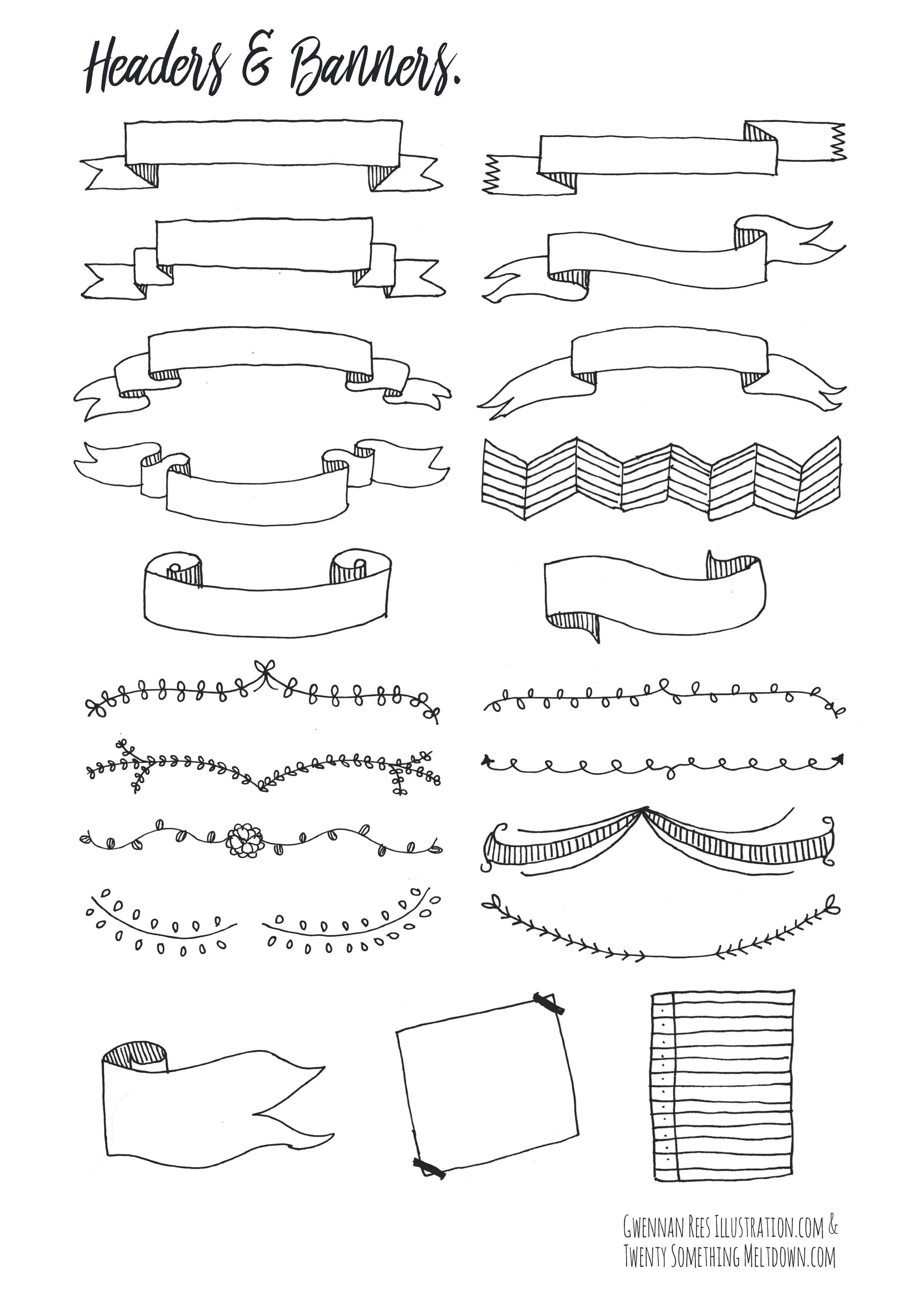 Headers & Banners.

Gwennan Rees Illustration.com &
Twenty Something Meltdown.com