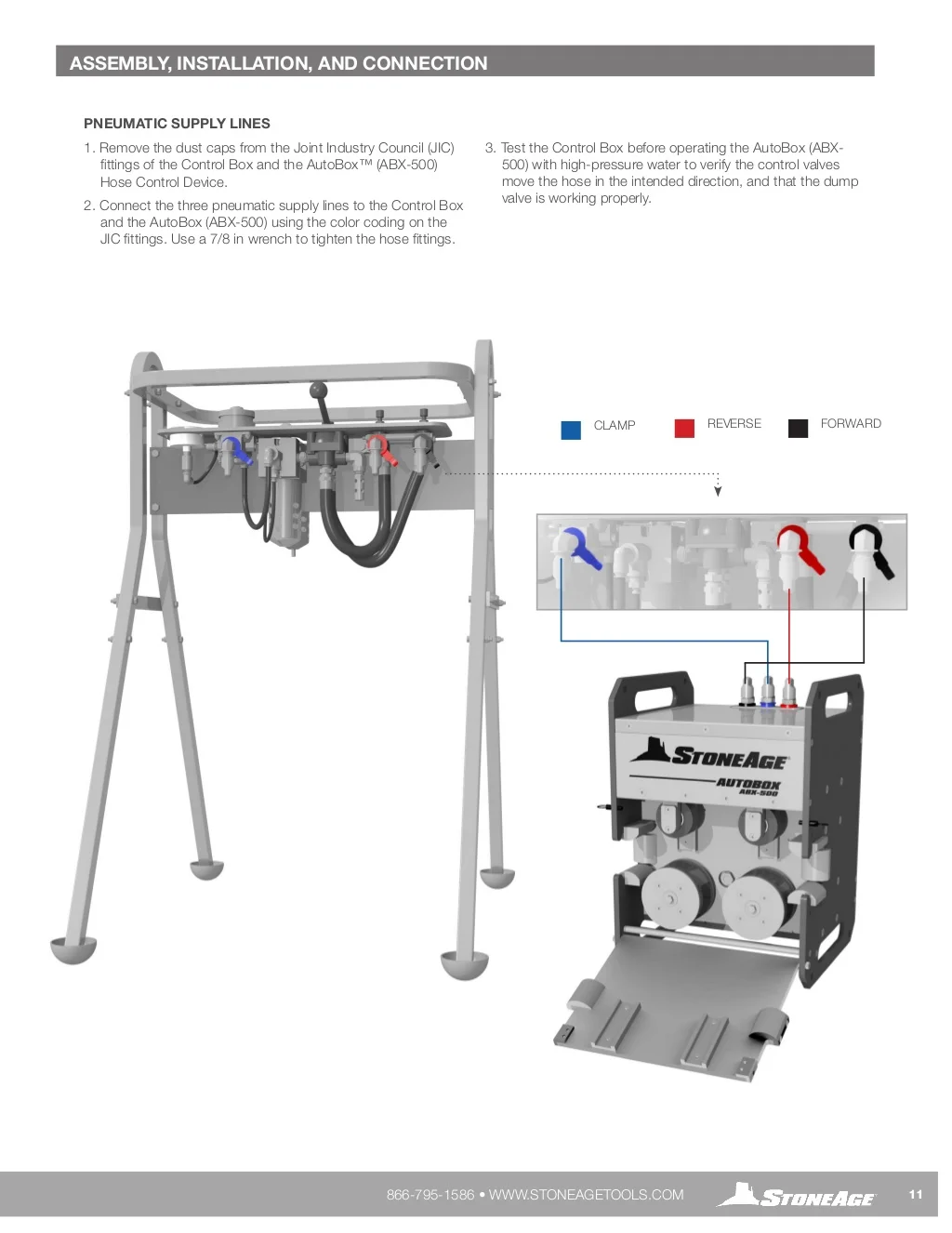 ASSEMBLY, INSTALLATION, AND CONNECTION

PNEUMATIC SUPPLY LINES

1. Remove the dust caps from the Joint Industry Council (JIC) fittings of the Control Box and the AutoBox™ (ABX-500) Hose Control Device.

2. Connect the three pneumatic supply lines to the Control Box and the AutoBox (ABX-500) using the color coding on the JIC fittings. Use a 7/8 in wrench to tighten the hose fittings.

3. Test the Control Box before operating the AutoBox (ABX-500) with high-pressure water to verify the control valves move the hose in the intended direction, and that the dump valve is working properly.

CLAMP

REVERSE

FORWARD

STONEAGE

AUTOBOX
ABX-500

866-795-1586 • WWW.STONEAGETOOLS.COM

STONEAGE

11