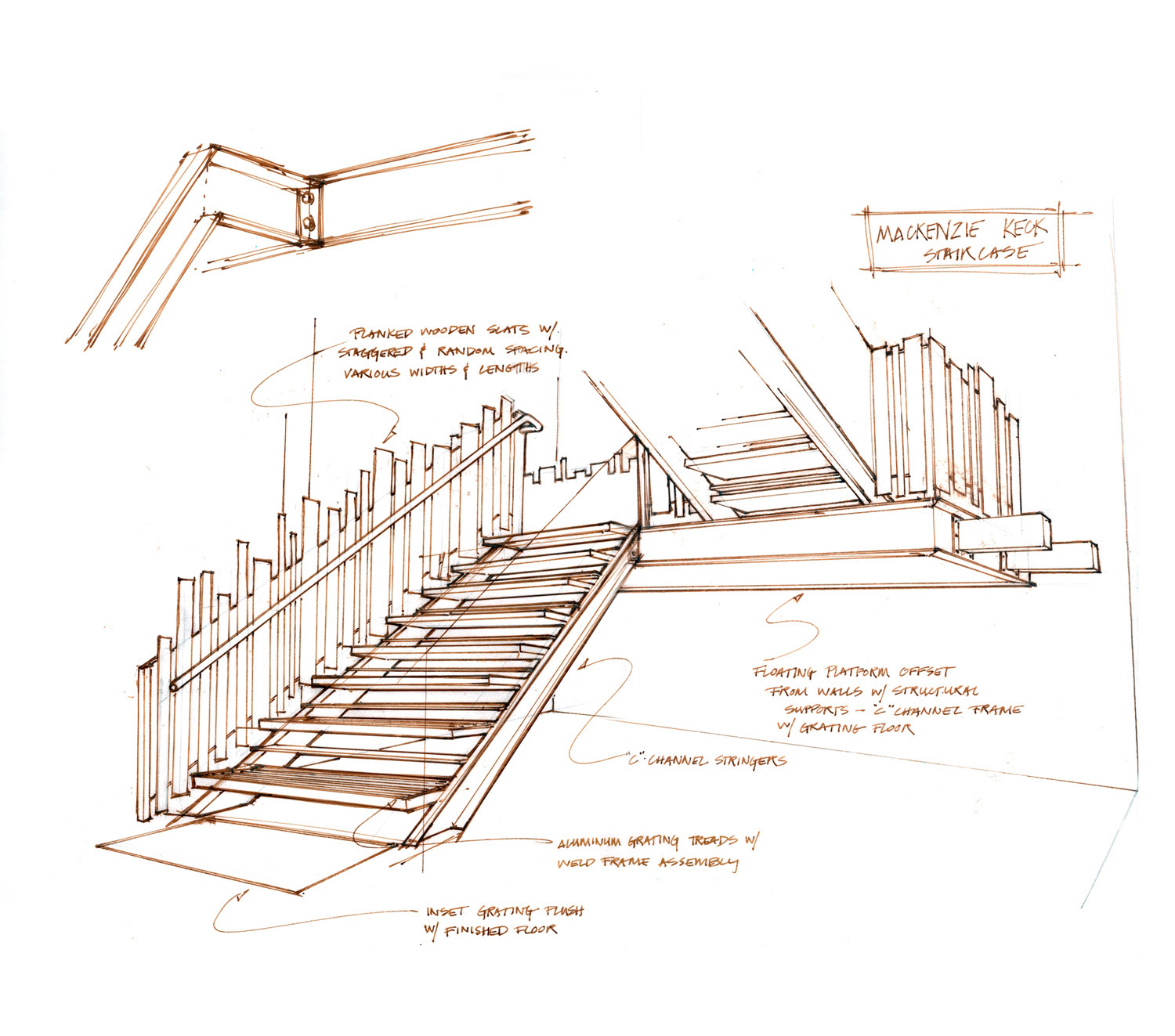 MACKENZIE KECK
STAIRCASE

PLANKED WOODEN SLATS W/ STAGGERED & RANDOM SPACING. VARIOUS WIDTHS & LENGTHS

FLOATING PLATFORM OFFSET FROM WALLS W/ STRUCTURAL SUPPORTS - "C" CHANNEL FRAME W/ GRATING FLOOR

"C" CHANNEL STRINGERS

ALUMINUM GRATING TREADS W/ WELD FRAME ASSEMBLY

INSET GRATING FLUSH W/ FINISHED FLOOR