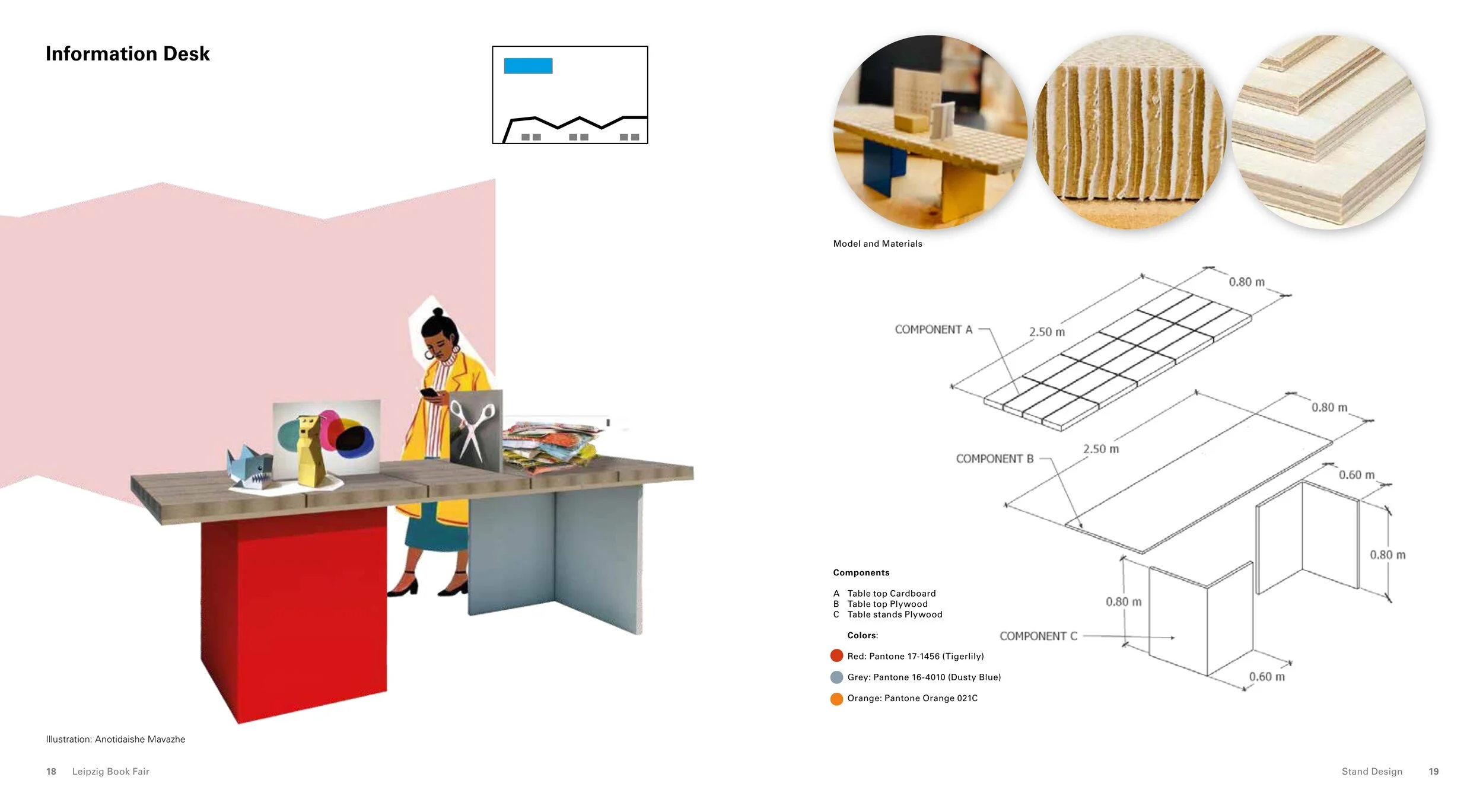 Information Desk

Illustration: Anotidaishe Mavazhe

18 Leipzig Book Fair

Model and Materials

COMPONENT A

2.50 m

0.80 m

COMPONENT B

2.50 m

0.80 m

0.60 m

0.80 m

0.80 m

COMPONENT C

0.60 m

Components

A Table top Cardboard
B Table top Plywood
C Table stands Plywood

Colors:

Red: Pantone 17-1456 (Tigerlily)

Grey: Pantone 16-4010 (Dusty Blue)

Orange: Pantone Orange 021C

Stand Design 19