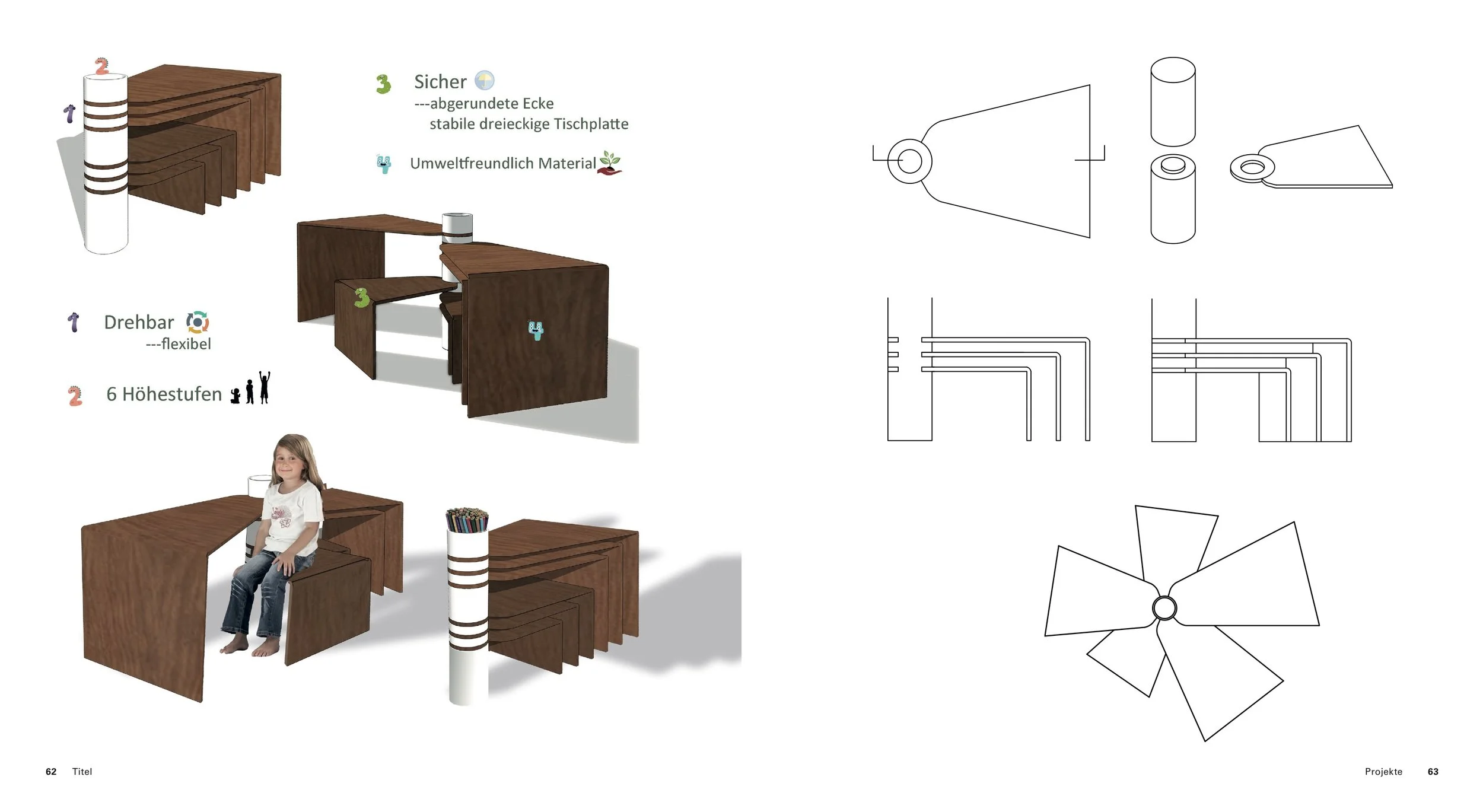 2

1

3 Sicher
---abgerundete Ecke
stabile dreieckige Tischplatte

4 Umweltfreundlich Material

3

4

1 Drehbar
---flexibel

2 6 Höhestufen

62 Titel

Projekte 63