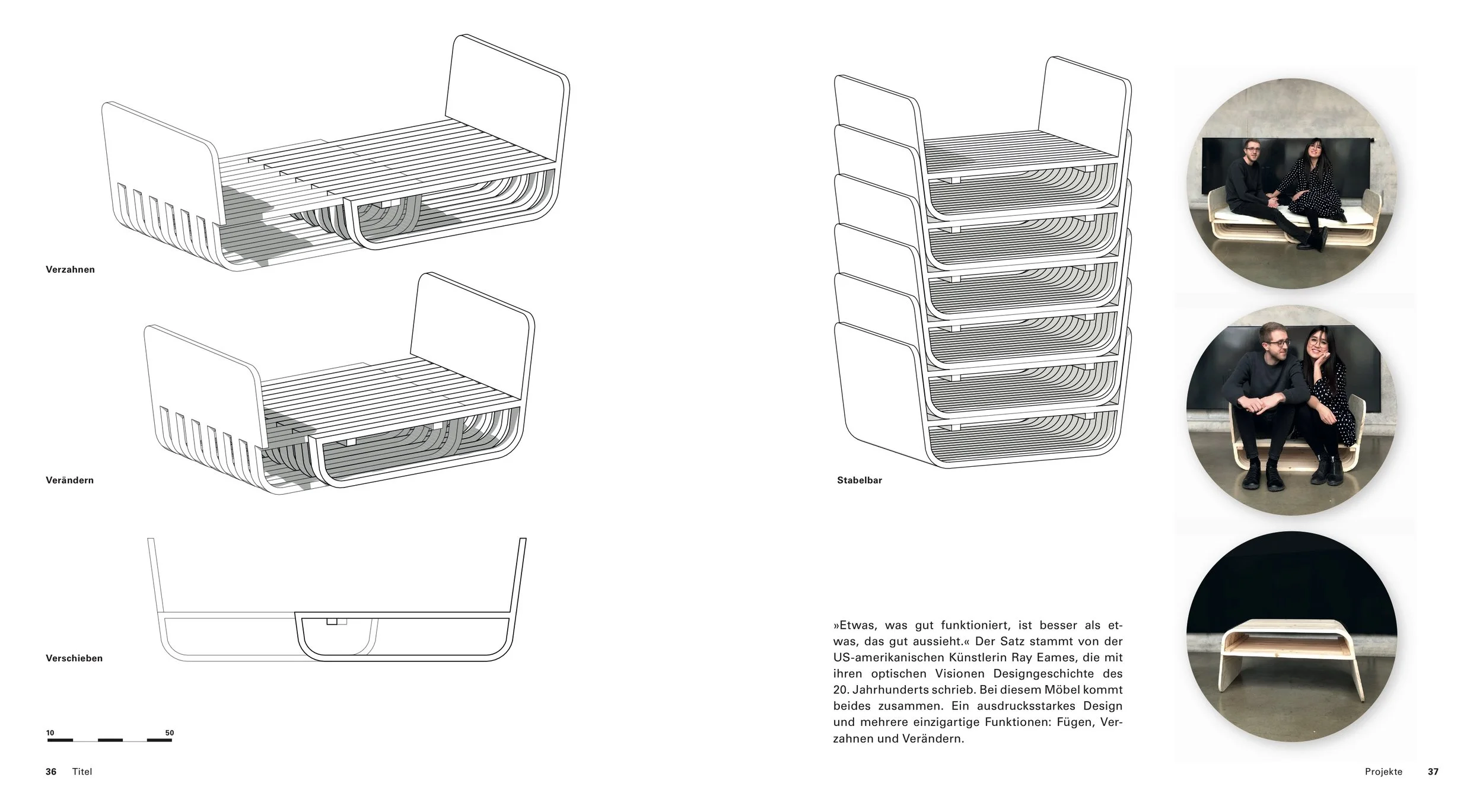 Verzahnen

Verändern

Verschieben

10 50

36 Titel

Stabelbar

»Etwas, was gut funktioniert, ist besser als etwas, das gut aussieht.« Der Satz stammt von der US-amerikanischen Künstlerin Ray Eames, die mit ihren optischen Visionen Designgeschichte des 20. Jahrhunderts schrieb. Bei diesem Möbel kommt beides zusammen. Ein ausdrucksstarkes Design und mehrere einzigartige Funktionen: Fügen, Verzahnen und Verändern.

Projekte 37