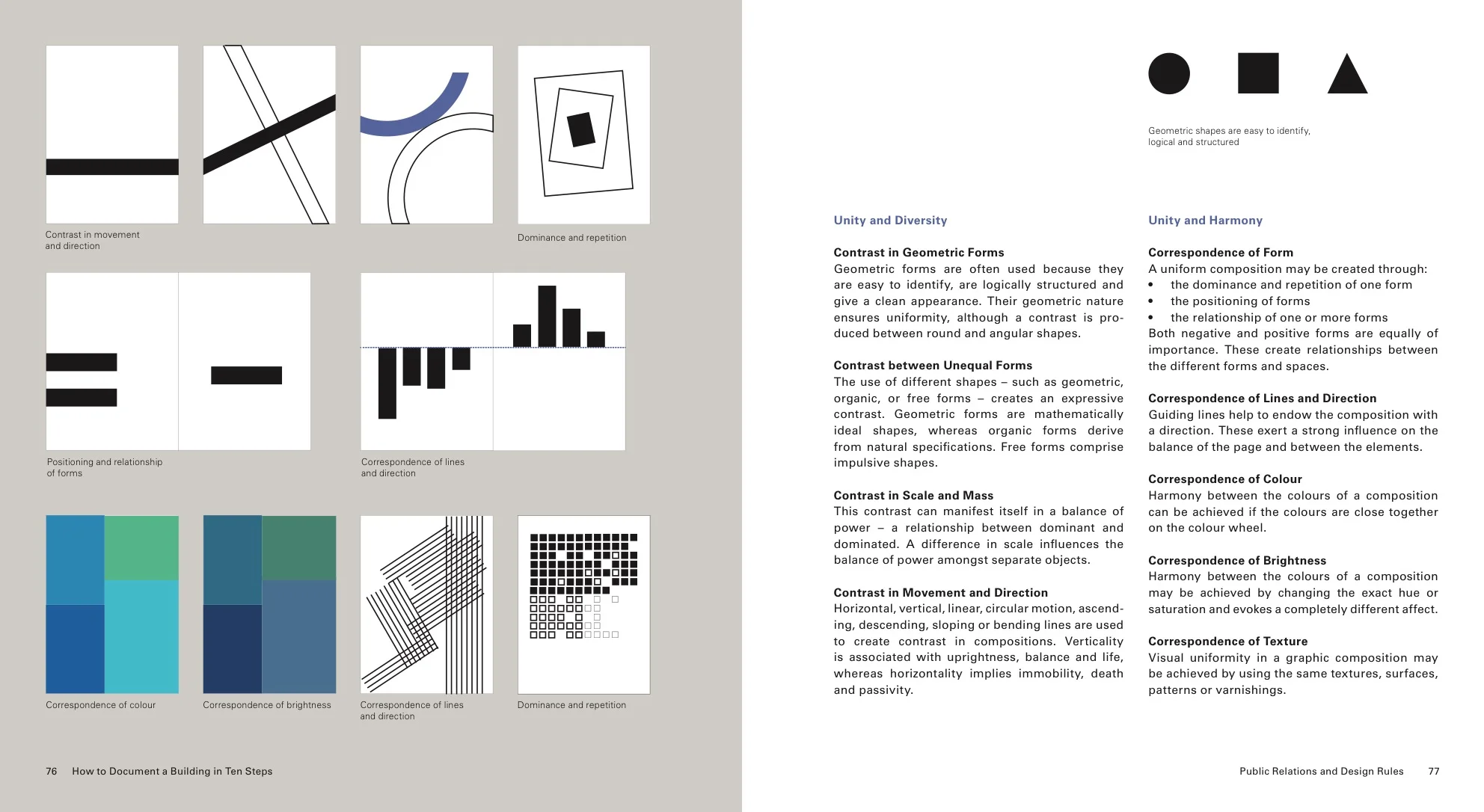 Contrast in movement and direction

Dominance and repetition

Positioning and relationship of forms

Correspondence of lines and direction

Correspondence of colour

Correspondence of brightness

Correspondence of lines and direction

Dominance and repetition

76 How to Document a Building in Ten Steps

Geometric shapes are easy to identify, logical and structured

Unity and Diversity

Contrast in Geometric Forms
Geometric forms are often used because they are easy to identify, are logically structured and give a clean appearance. Their geometric nature ensures uniformity, although a contrast is produced between round and angular shapes.

Contrast between Unequal Forms
The use of different shapes – such as geometric, organic, or free forms – creates an expressive contrast. Geometric forms are mathematically ideal shapes, whereas organic forms derive from natural specifications. Free forms comprise impulsive shapes.

Contrast in Scale and Mass
This contrast can manifest itself in a balance of power – a relationship between dominant and dominated. A difference in scale influences the balance of power amongst separate objects.

Contrast in Movement and Direction
Horizontal, vertical, linear, circular motion, ascending, descending, sloping or bending lines are used to create contrast in compositions. Verticality is associated with uprightness, balance and life, whereas horizontality implies immobility, death and passivity.

Unity and Harmony

Correspondence of Form
A uniform composition may be created through:
• the dominance and repetition of one form
• the positioning of forms
• the relationship of one or more forms
Both negative and positive forms are equally of importance. These create relationships between the different forms and spaces.

Correspondence of Lines and Direction
Guiding lines help to endow the composition with a direction. These exert a strong influence on the balance of the page and between the elements.

Correspondence of Colour
Harmony between the colours of a composition can be achieved if the colours are close together on the colour wheel.

Correspondence of Brightness
Harmony between the colours of a composition may be achieved by changing the exact hue or saturation and evokes a completely different affect.

Correspondence of Texture
Visual uniformity in a graphic composition may be achieved by using the same textures, surfaces, patterns or varnishings.

Public Relations and Design Rules 77