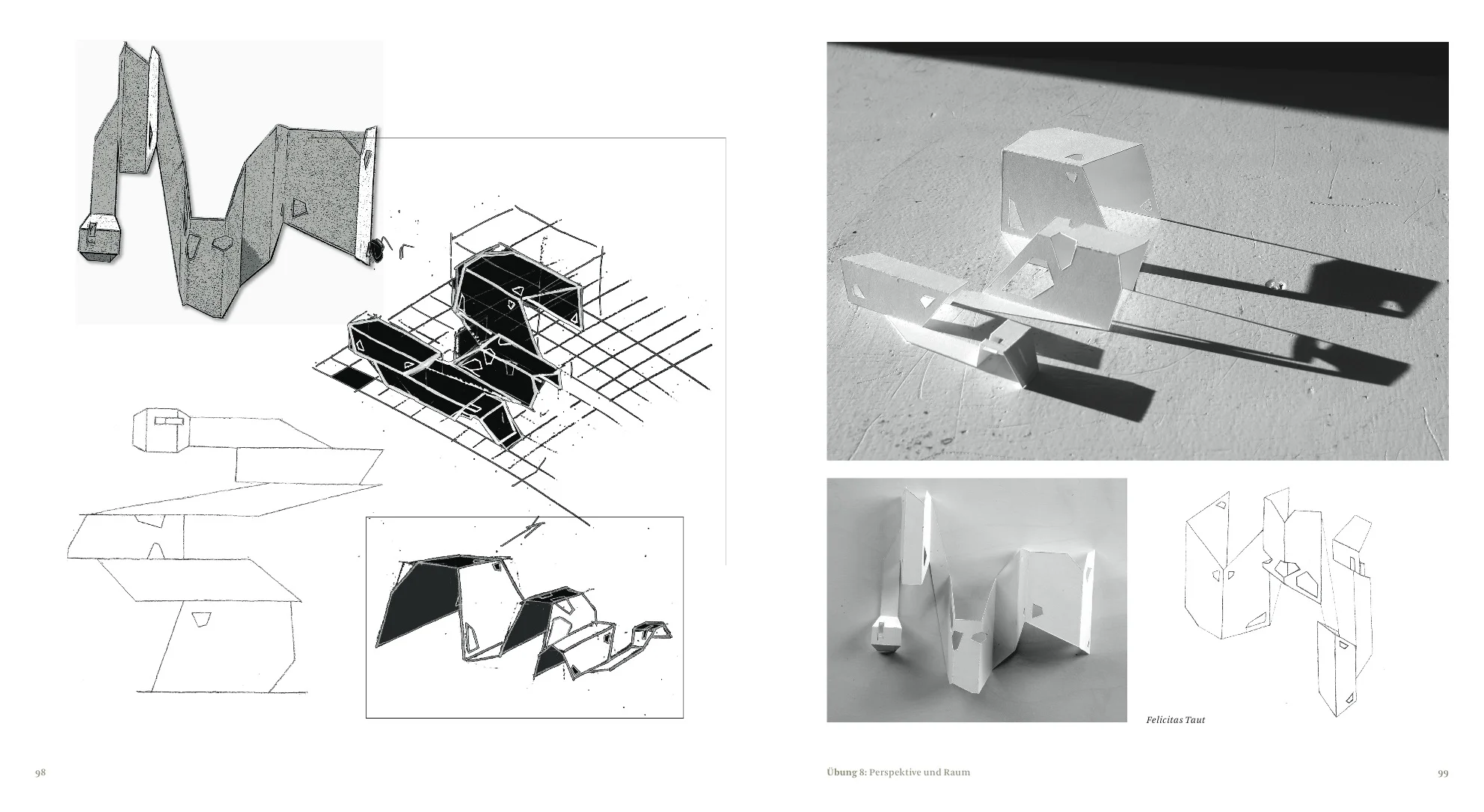 Felicitas Taut

98

Übung 8: Perspektive und Raum

99