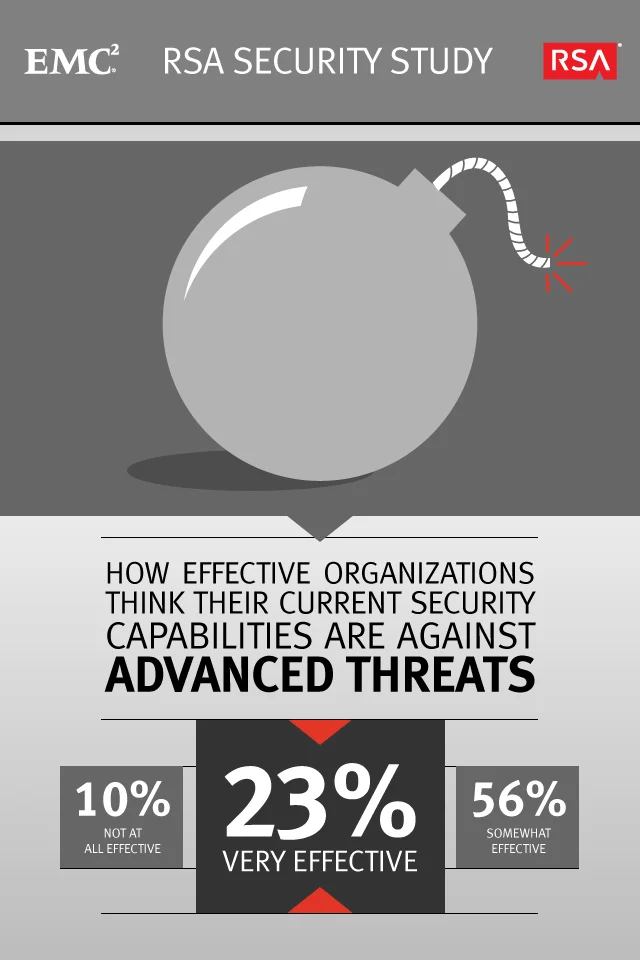 EMC²

RSA SECURITY STUDY

RSA

HOW EFFECTIVE ORGANIZATIONS THINK THEIR CURRENT SECURITY CAPABILITIES ARE AGAINST ADVANCED THREATS

10%
NOT AT ALL EFFECTIVE

23%
VERY EFFECTIVE

56%
SOMEWHAT EFFECTIVE