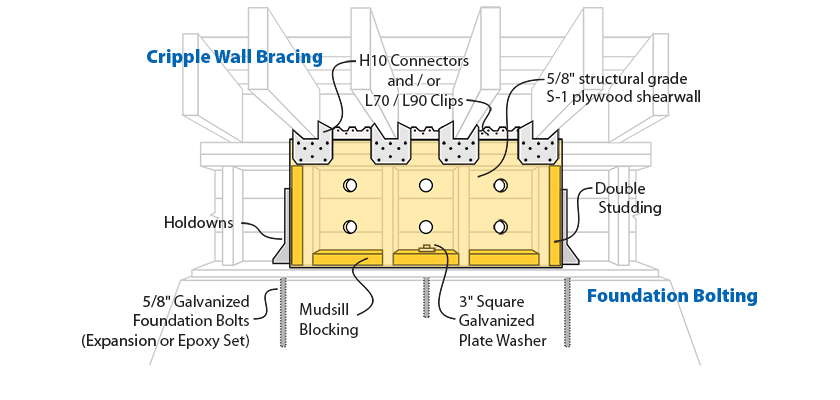 Cripple Wall Bracing

H10 Connectors and / or L70 / L90 Clips

5/8" structural grade S-1 plywood shearwall

Double Studding

Holdowns

5/8" Galvanized Foundation Bolts (Expansion or Epoxy Set)

Mudsill Blocking

3" Square Galvanized Plate Washer

Foundation Bolting