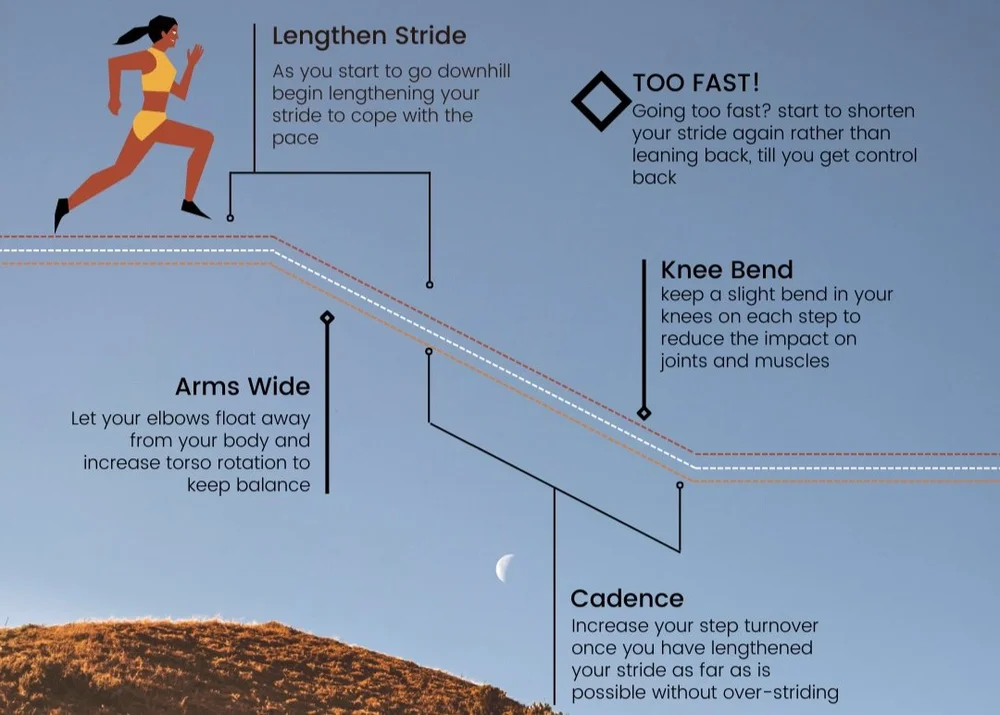 Lengthen Stride
As you start to go downhill begin lengthening your stride to cope with the pace

TOO FAST!
Going too fast? start to shorten your stride again rather than leaning back, till you get control back

Knee Bend
keep a slight bend in your knees on each step to reduce the impact on joints and muscles

Arms Wide
Let your elbows float away from your body and increase torso rotation to keep balance

Cadence
Increase your step turnover once you have lengthened your stride as far as is possible without over-striding