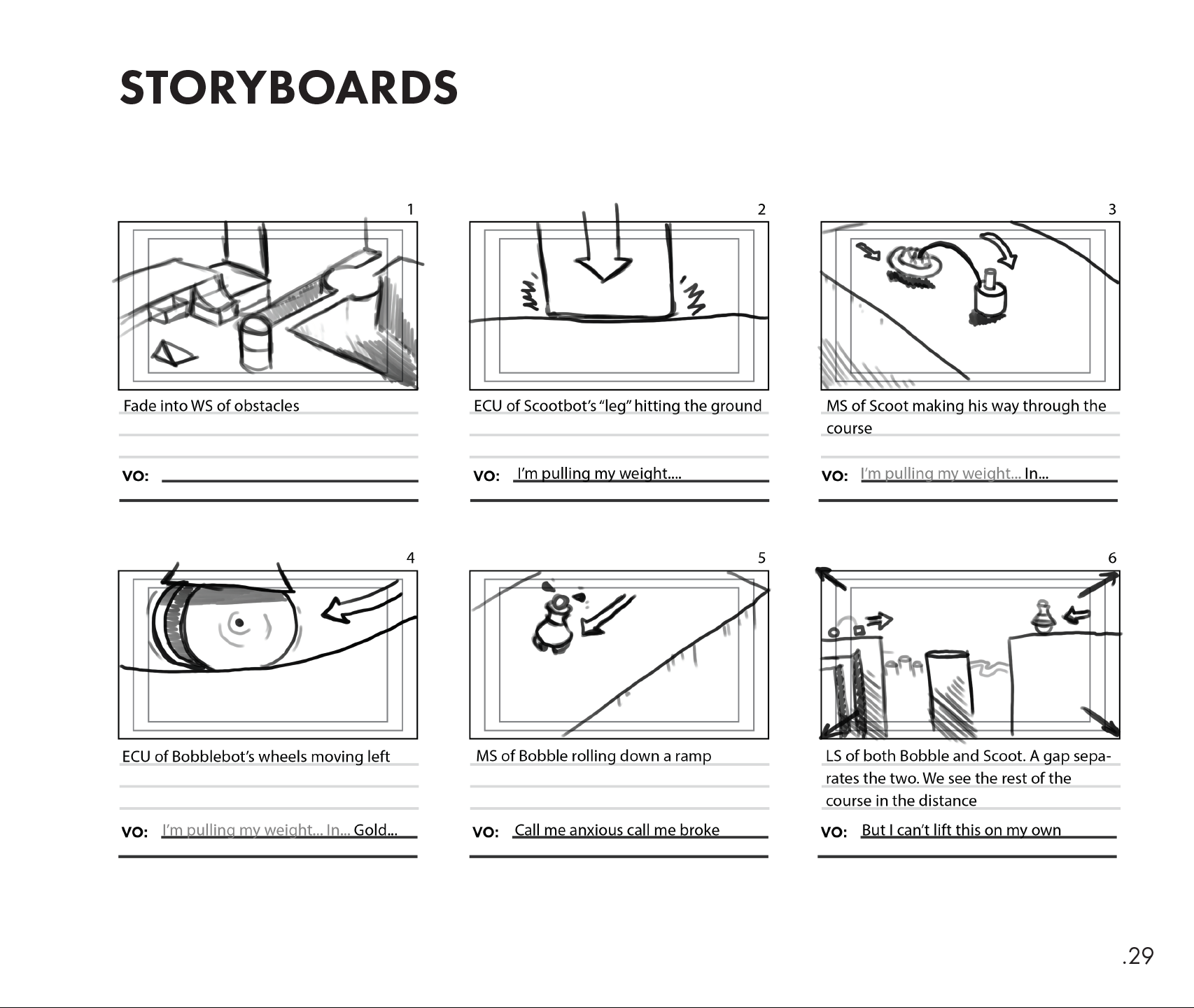 STORYBOARDS

1

Fade into WS of obstacles

VO:

2

ECU of Scootbot's "leg" hitting the ground

VO: I'm pulling my weight....

3

MS of Scoot making his way through the course

VO: I'm pulling my weight... In...

4

ECU of Bobblebot's wheels moving left

VO: I'm pulling my weight... In... Gold...

5

MS of Bobble rolling down a ramp

VO: Call me anxious call me broke

6

LS of both Bobble and Scoot. A gap separates the two. We see the rest of the course in the distance

VO: But I can't lift this on my own

.29