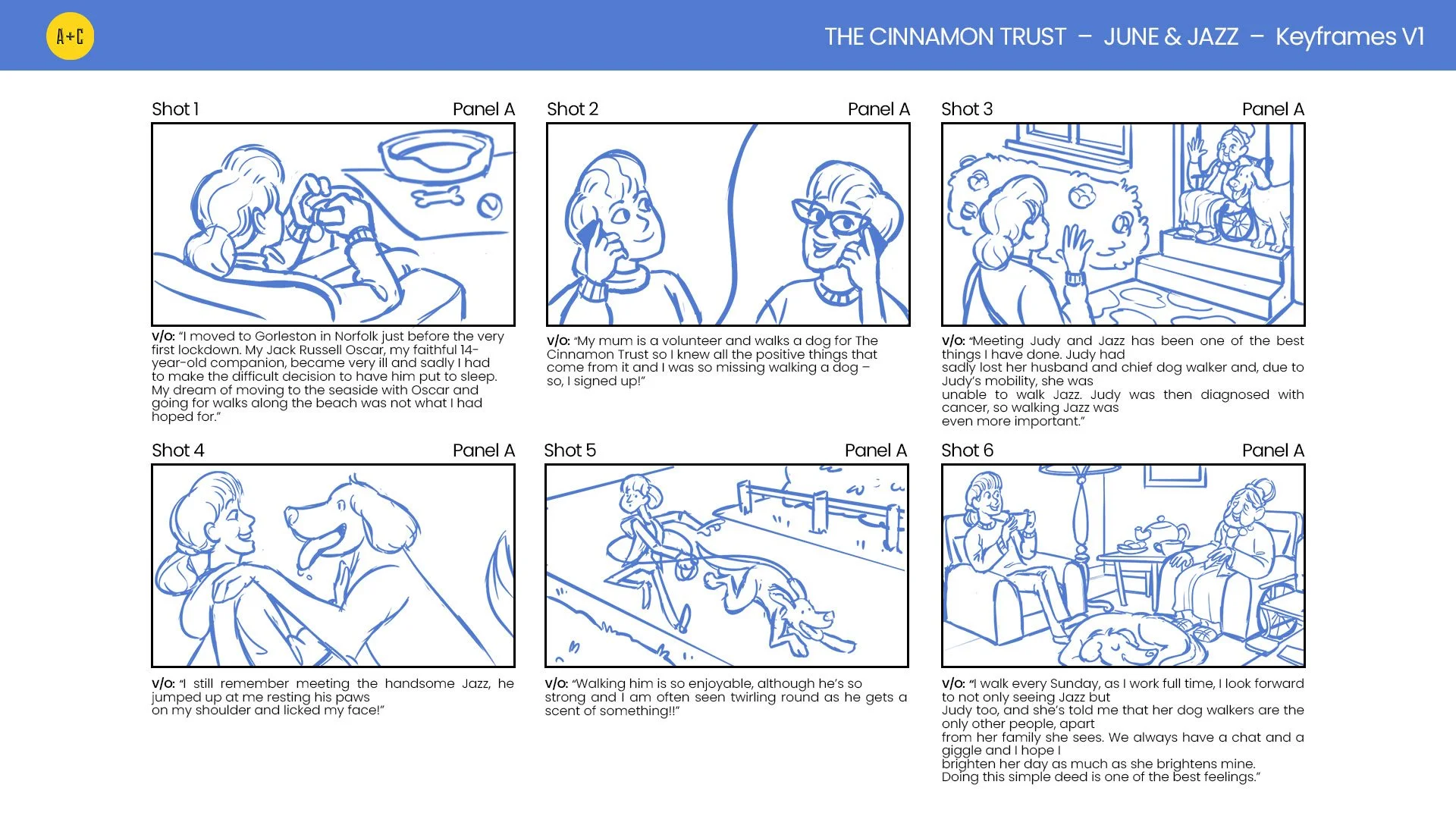 A+C

THE CINNAMON TRUST – JUNE & JAZZ – Keyframes V1

Shot 1
Panel A

V/O: "I moved to Gorleston in Norfolk just before the very first lockdown. My Jack Russell Oscar, my faithful 14-year-old companion, became very ill and sadly I had to make the difficult decision to have him put to sleep. My dream of moving to the seaside with Oscar and going for walks along the beach was not what I had hoped for."

Shot 2
Panel A

V/O: "My mum is a volunteer and walks a dog for The Cinnamon Trust so I knew all the positive things that come from it and I was so missing walking a dog – so, I signed up!"

Shot 3
Panel A

V/O: "Meeting Judy and Jazz has been one of the best things I have done. Judy had sadly lost her husband and chief dog walker and, due to Judy's mobility, she was unable to walk Jazz. Judy was then diagnosed with cancer, so walking Jazz was even more important."

Shot 4
Panel A

V/O: "I still remember meeting the handsome Jazz, he jumped up at me resting his paws on my shoulder and licked my face!"

Shot 5
Panel A

V/O: "Walking him is so enjoyable, although he's so strong and I am often seen twirling round as he gets a scent of something!!"

Shot 6
Panel A

V/O: "I walk every Sunday, as I work full time, I look forward to not only seeing Jazz but Judy too, and she's told me that her dog walkers are the only other people, apart from her family she sees. We always have a chat and a giggle and I hope I brighten her day as much as she brightens mine. Doing this simple deed is one of the best feelings."