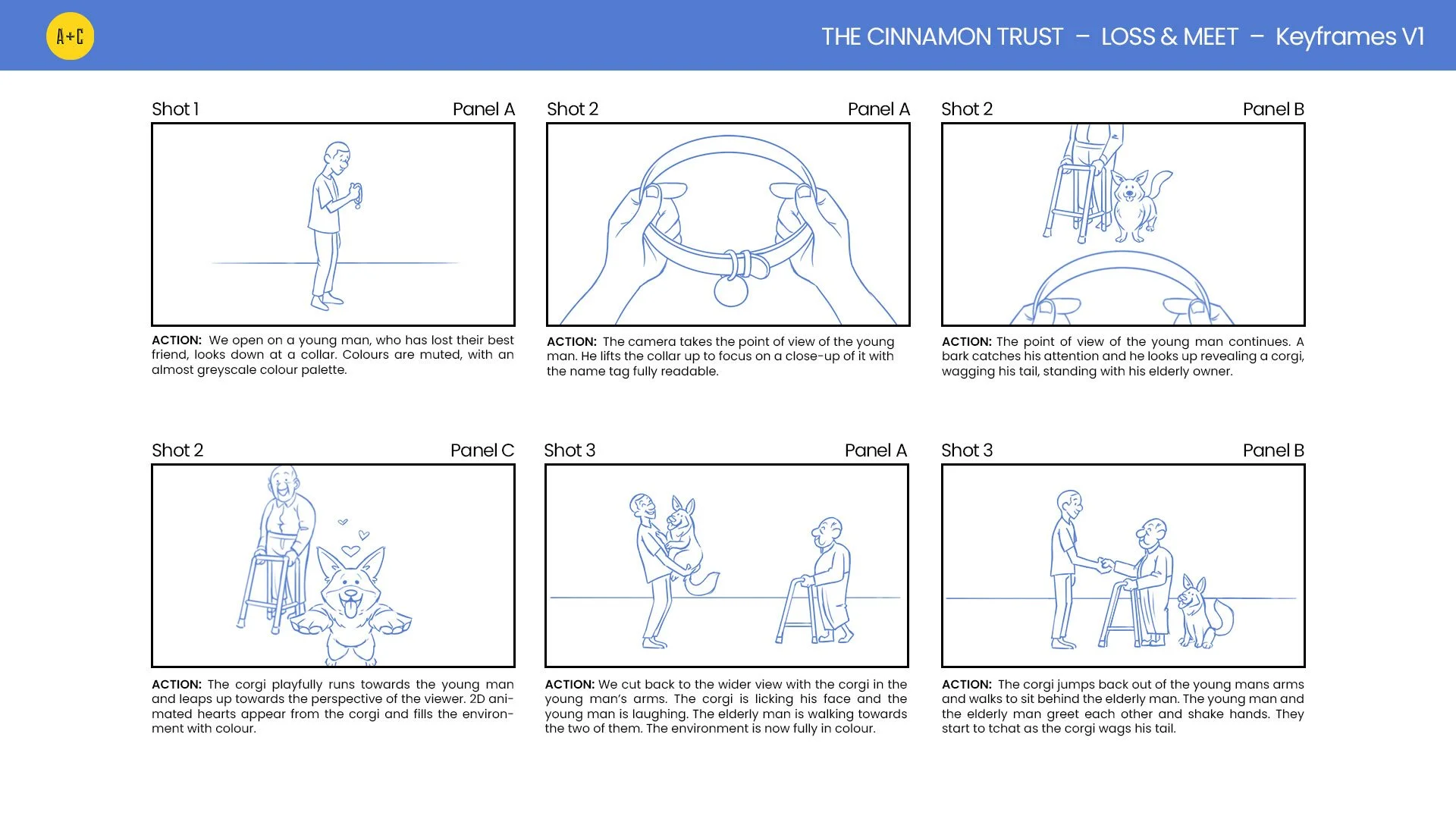 A+C

THE CINNAMON TRUST – LOSS & MEET – Keyframes V1

Shot 1
Panel A

ACTION: We open on a young man, who has lost their best friend, looks down at a collar. Colours are muted, with an almost greyscale colour palette.

Shot 2
Panel A

ACTION: The camera takes the point of view of the young man. He lifts the collar up to focus on a close-up of it with the name tag fully readable.

Shot 2
Panel B

ACTION: The point of view of the young man continues. A bark catches his attention and he looks up revealing a corgi, wagging his tail, standing with his elderly owner.

Shot 2
Panel C

ACTION: The corgi playfully runs towards the young man and leaps up towards the perspective of the viewer. 2D animated hearts appear from the corgi and fills the environment with colour.

Shot 3
Panel A

ACTION: We cut back to the wider view with the corgi in the young man's arms. The corgi is licking his face and the young man is laughing. The elderly man is walking towards the two of them. The environment is now fully in colour.

Shot 3
Panel B

ACTION: The corgi jumps back out of the young mans arms and walks to sit behind the elderly man. The young man and the elderly man greet each other and shake hands. They start to tchat as the corgi wags his tail.