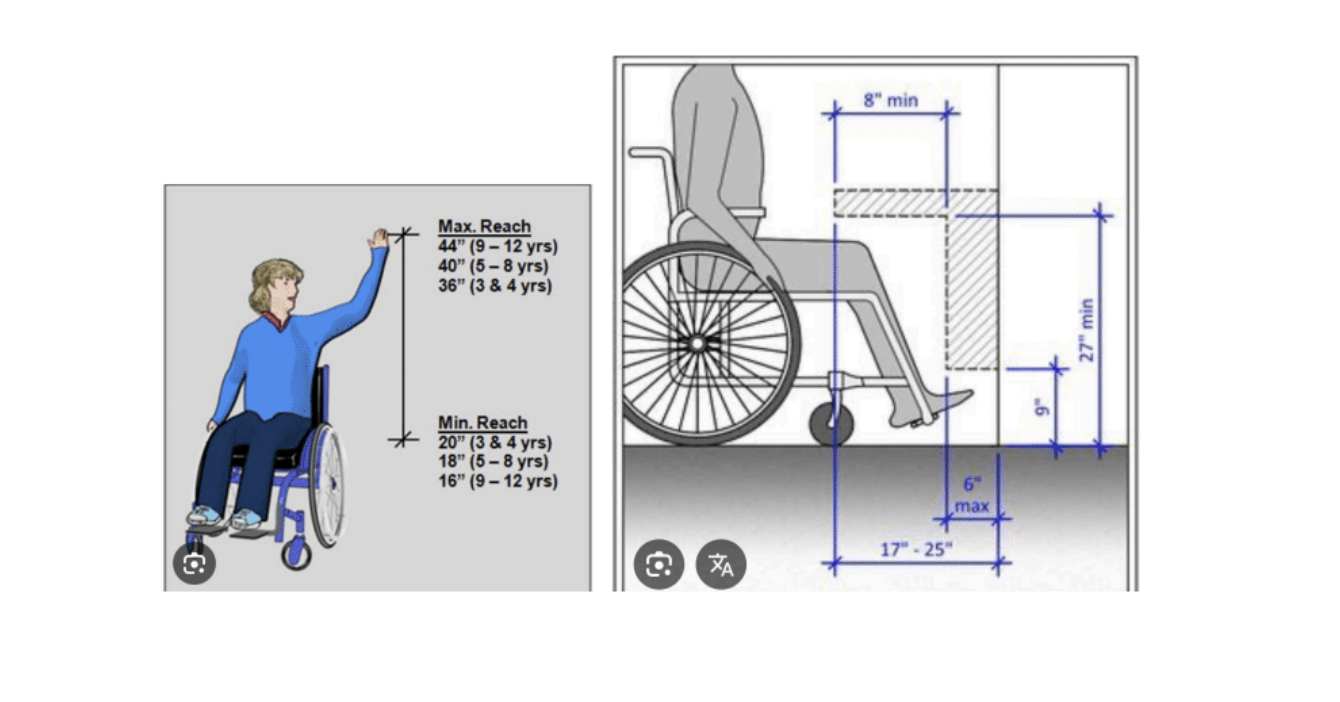 Max. Reach
44" (9 – 12 yrs)
40" (5 – 8 yrs)
36" (3 & 4 yrs)

Min. Reach
20" (3 & 4 yrs)
18" (5 – 8 yrs)
16" (9 – 12 yrs)

8" min
27" min
9"
6" max
17" - 25"