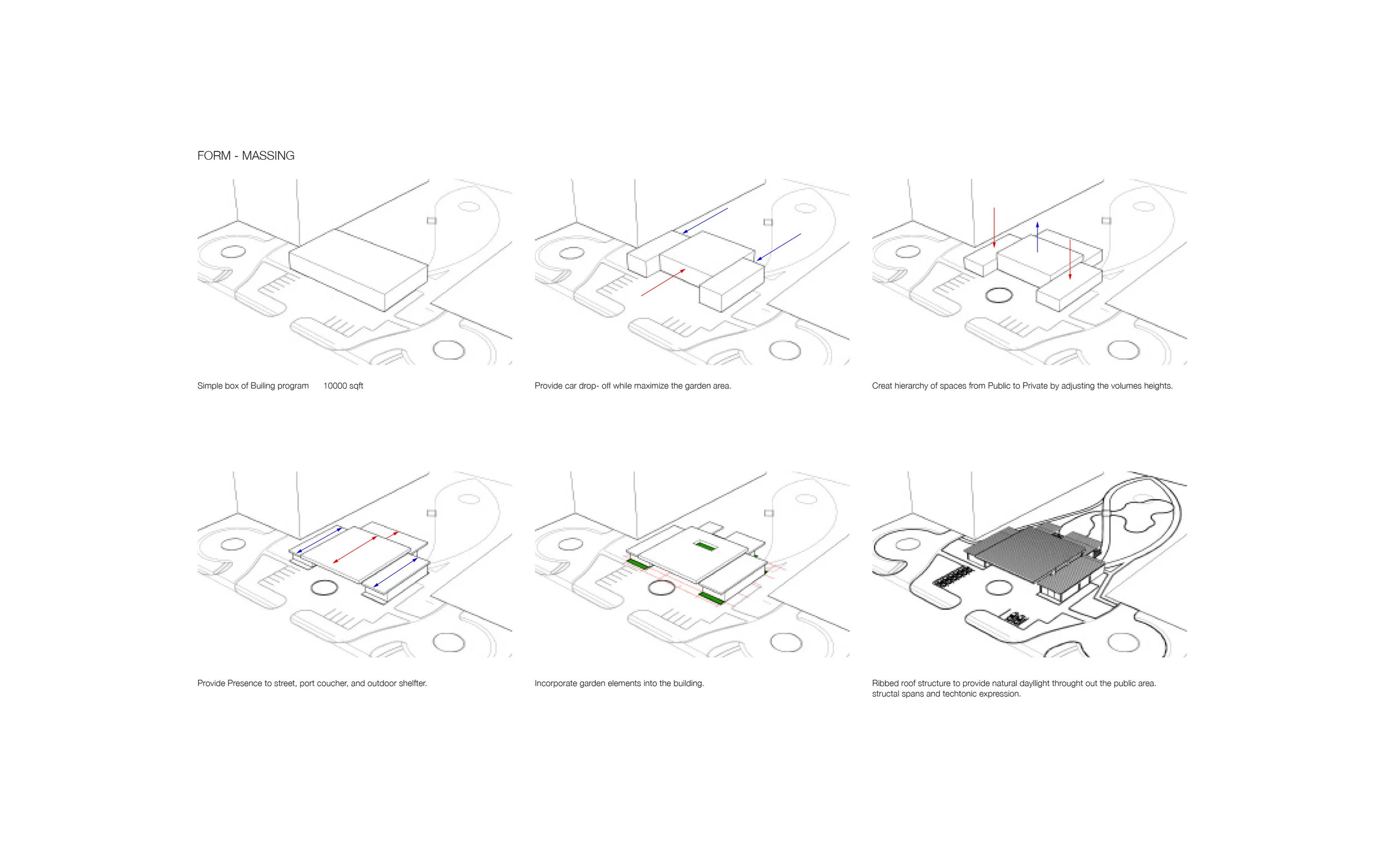 FORM - MASSING

Simple box of Builing program 10000 sqft

Provide car drop- off while maximize the garden area.

Creat hierarchy of spaces from Public to Private by adjusting the volumes heights.

Provide Presence to street, port coucher, and outdoor shelfter.

Incorporate garden elements into the building.

Ribbed roof structure to provide natural dayllight throught out the public area. structal spans and techtonic expression.