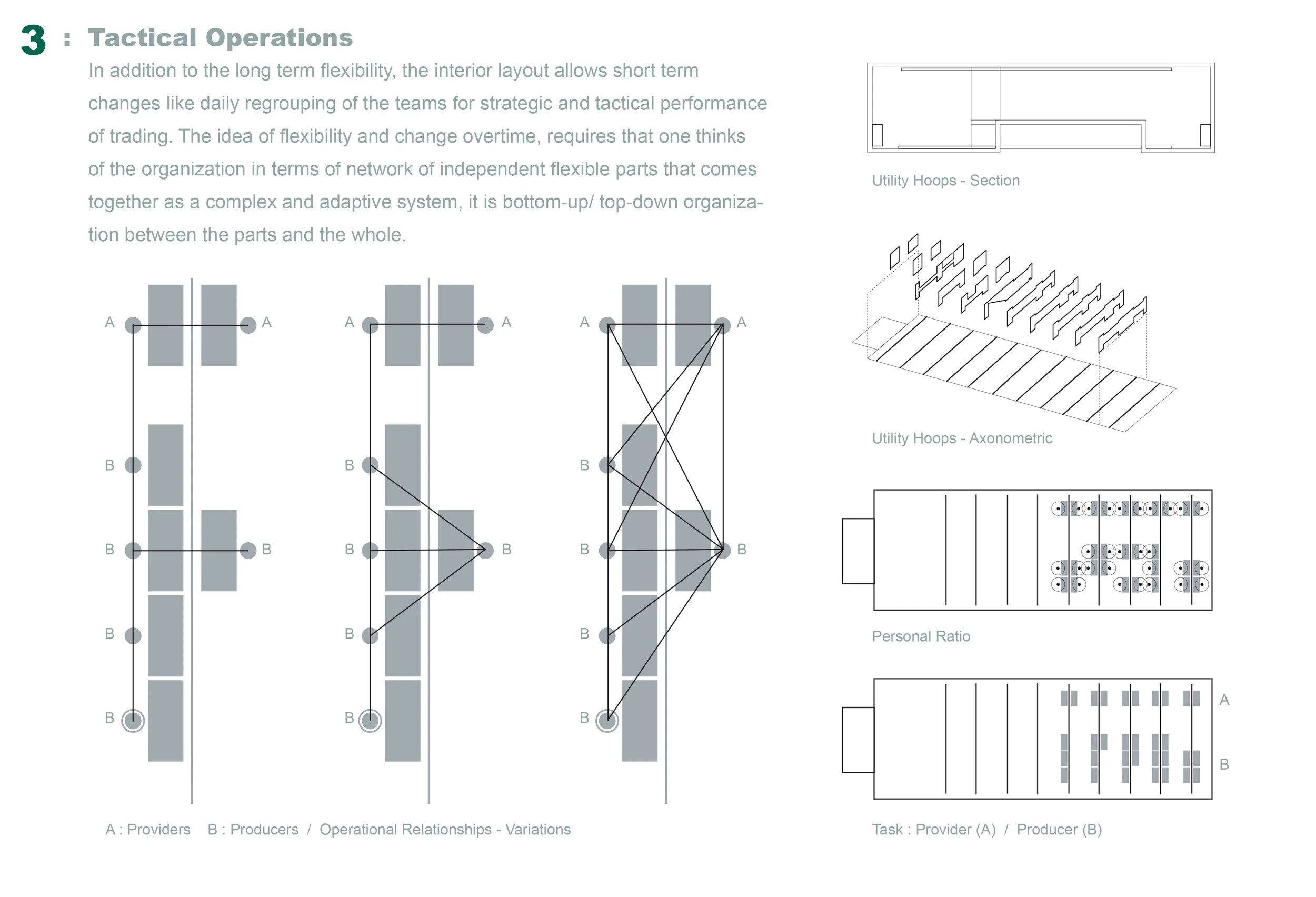 3 : Tactical Operations

In addition to the long term flexibility, the interior layout allows short term changes like daily regrouping of the teams for strategic and tactical performance of trading. The idea of flexibility and change overtime, requires that one thinks of the organization in terms of network of independent flexible parts that comes together as a complex and adaptive system, it is bottom-up/ top-down organization between the parts and the whole.

A A
B
B B
B
B

A A
B
B B
B
B

A A
B
B B
B
B

A : Providers B : Producers / Operational Relationships - Variations

Utility Hoops - Section

Utility Hoops - Axonometric

Personal Ratio

A
B

Task : Provider (A) / Producer (B)