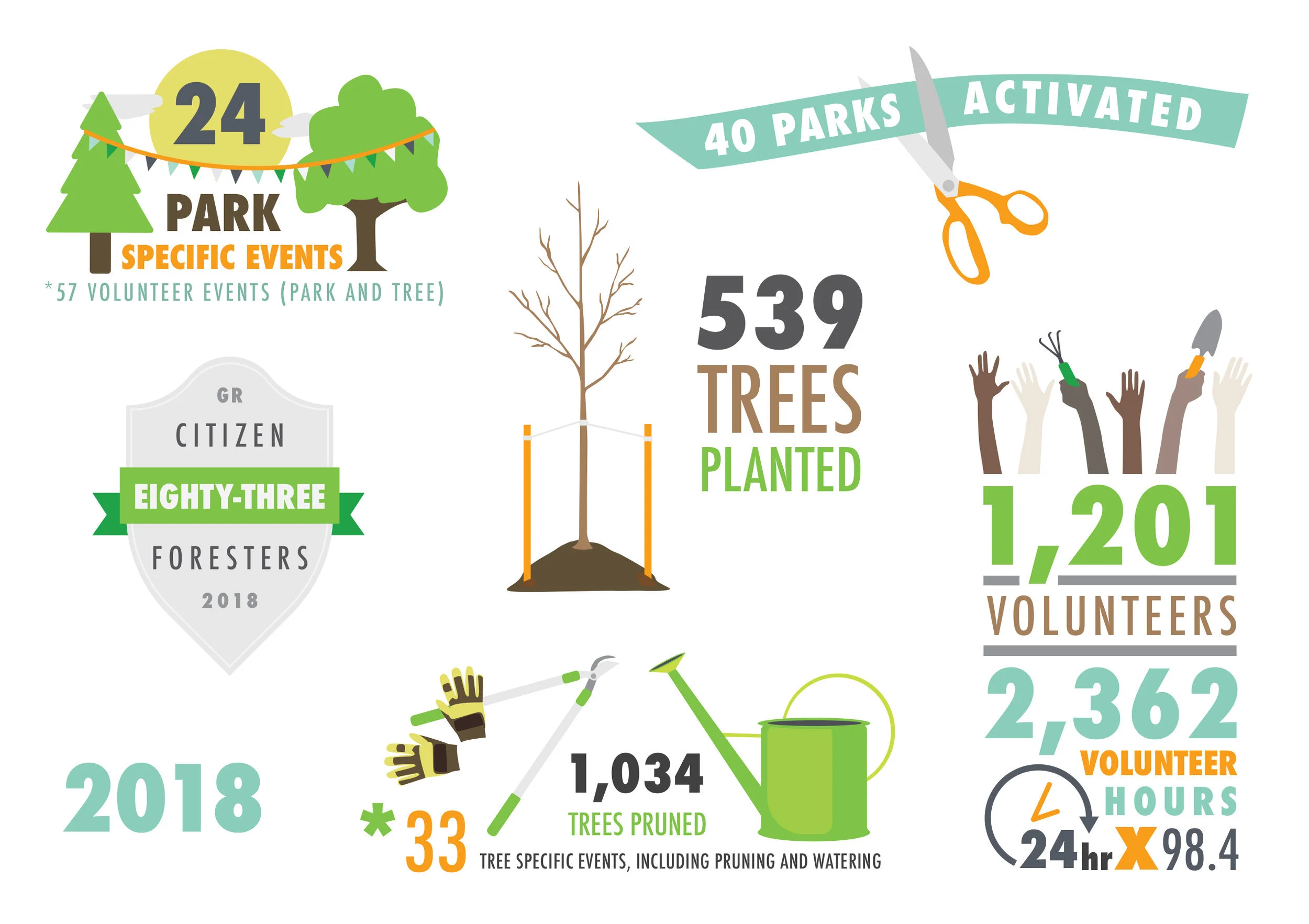 24
PARK
SPECIFIC EVENTS
*57 VOLUNTEER EVENTS (PARK AND TREE)

40 PARKS ACTIVATED

GR
CITIZEN
EIGHTY-THREE
FORESTERS
2018

539
TREES
PLANTED

1,201
VOLUNTEERS

2,362
VOLUNTEER
HOURS
24hr X 98.4

2018

1,034
TREES PRUNED

*33 TREE SPECIFIC EVENTS, INCLUDING PRUNING AND WATERING