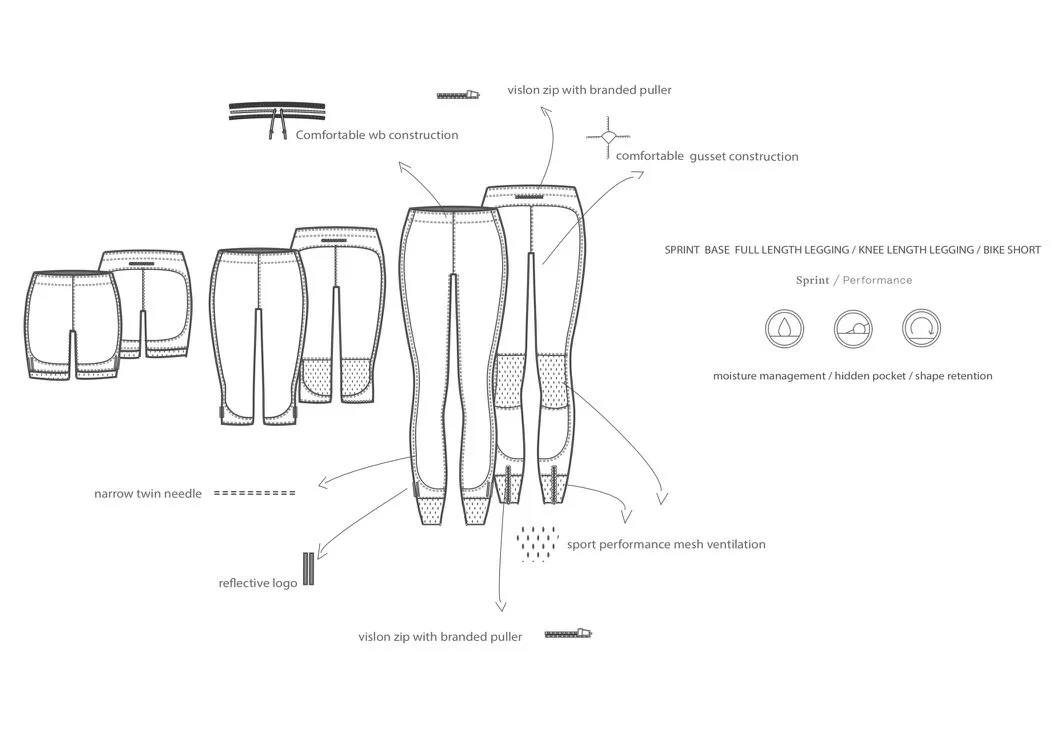 vislon zip with branded puller

Comfortable wb construction

comfortable gusset construction

SPRINT BASE FULL LENGTH LEGGING / KNEE LENGTH LEGGING / BIKE SHORT

Sprint / Performance

moisture management / hidden pocket / shape retention

narrow twin needle

sport performance mesh ventilation

reflective logo

vislon zip with branded puller