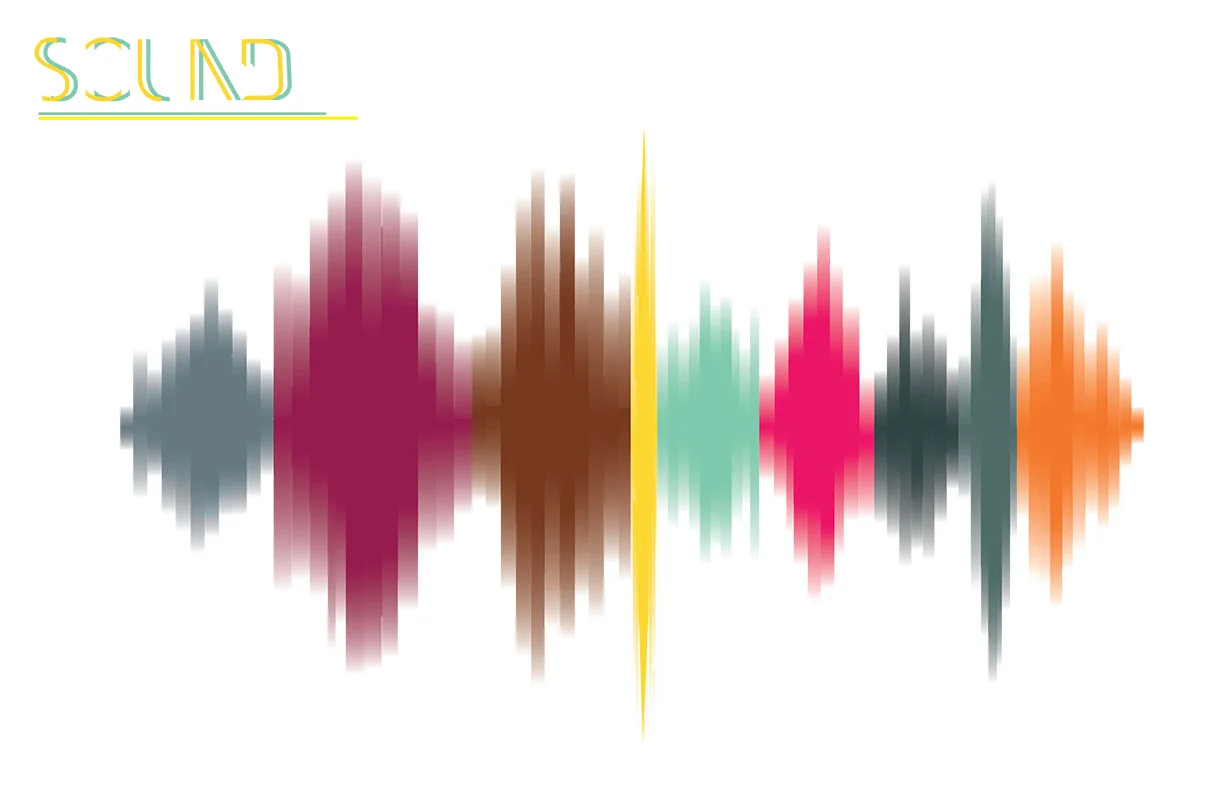 SOUND