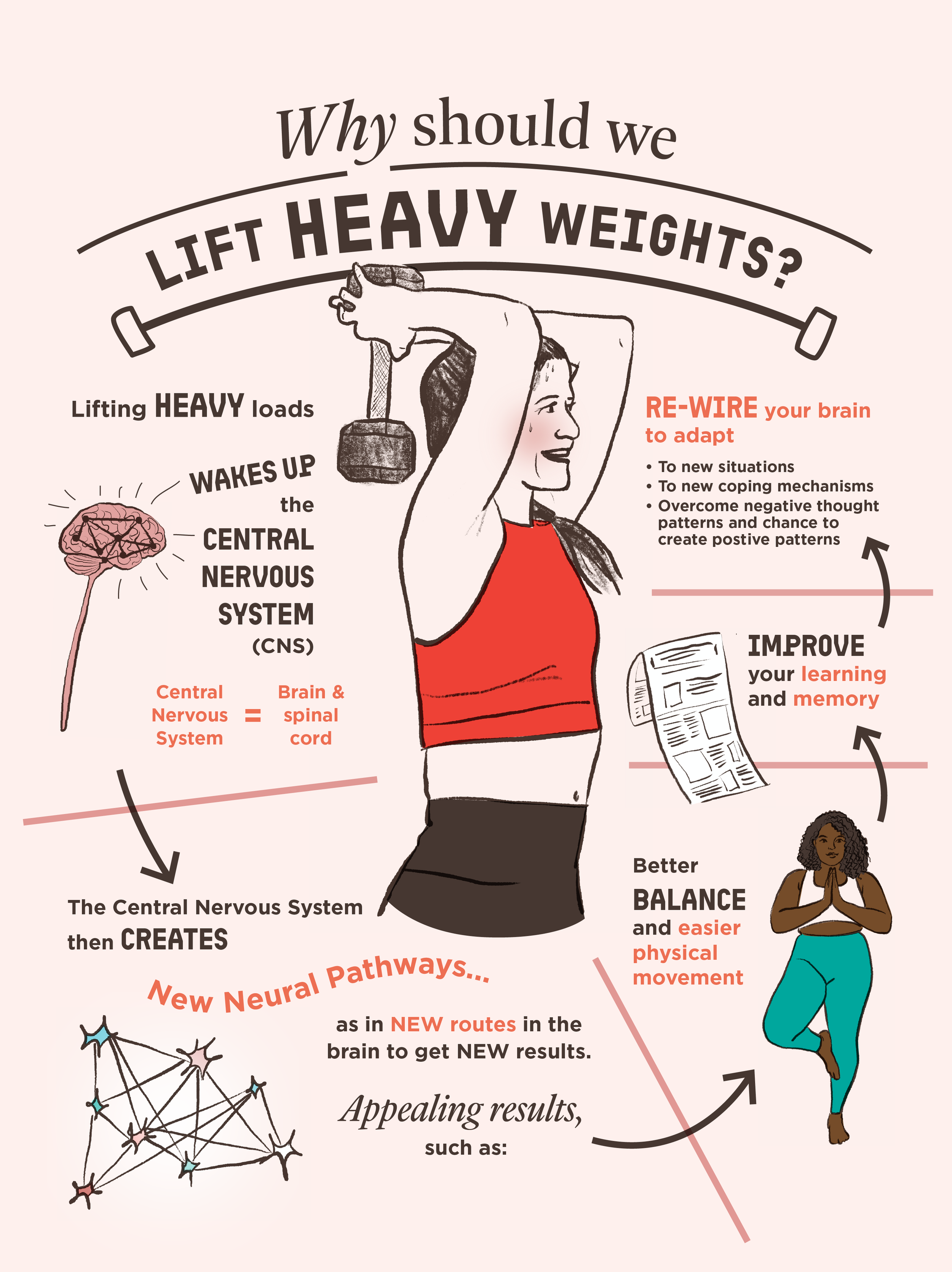 Why should we

LIFT HEAVY WEIGHTS?

Lifting HEAVY loads

WAKES UP the CENTRAL NERVOUS SYSTEM (CNS)

Central Nervous System = Brain & spinal cord

The Central Nervous System then CREATES

New Neural Pathways...

as in NEW routes in the brain to get NEW results.

Appealing results, such as:

Better BALANCE and easier physical movement

IMPROVE your learning and memory

RE-WIRE your brain to adapt

• To new situations
• To new coping mechanisms
• Overcome negative thought patterns and chance to create postive patterns