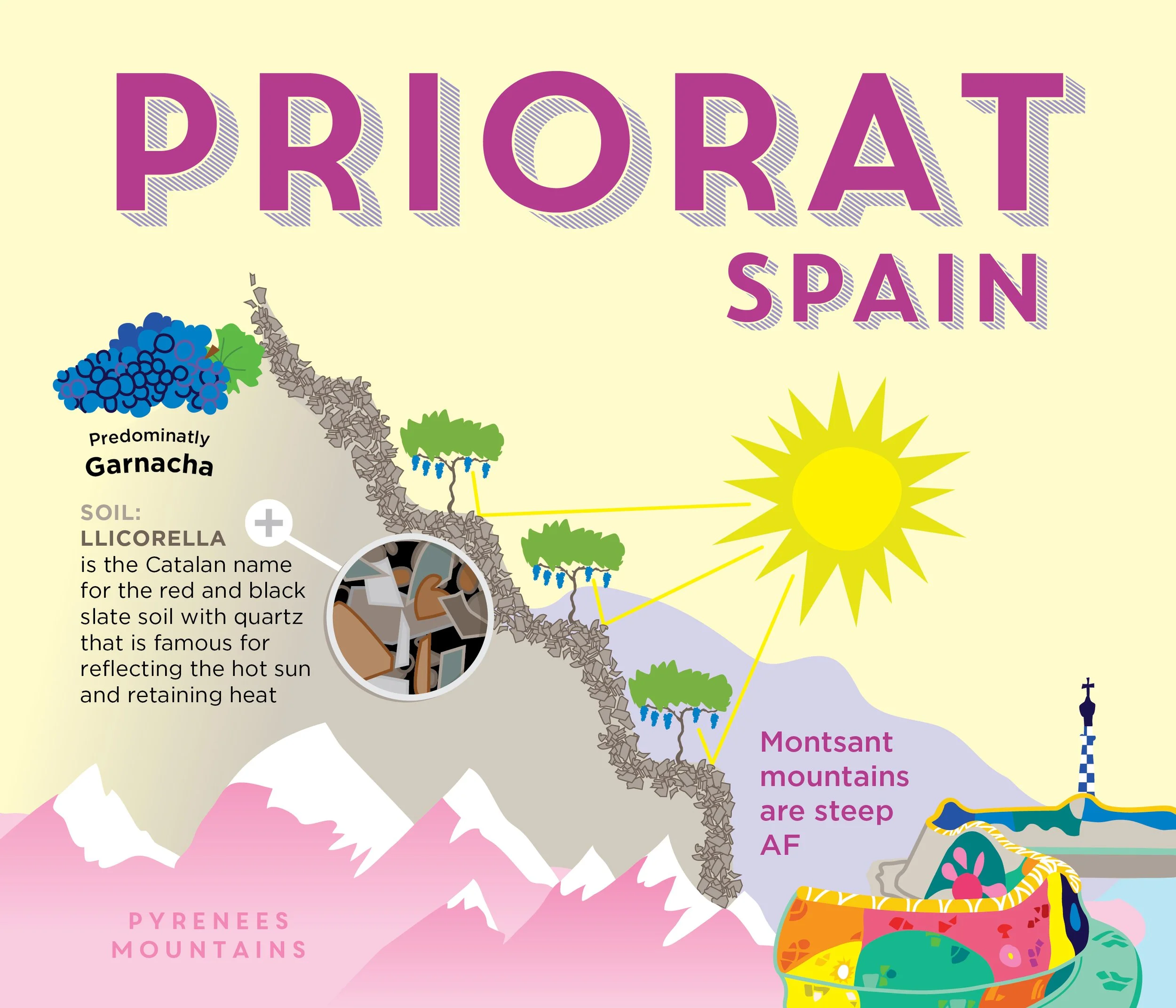 PRIORAT
SPAIN

Predominatly
Garnacha

SOIL:
LLICORELLA
is the Catalan name for the red and black slate soil with quartz that is famous for reflecting the hot sun and retaining heat

Montsant mountains are steep AF

PYRENEES
MOUNTAINS